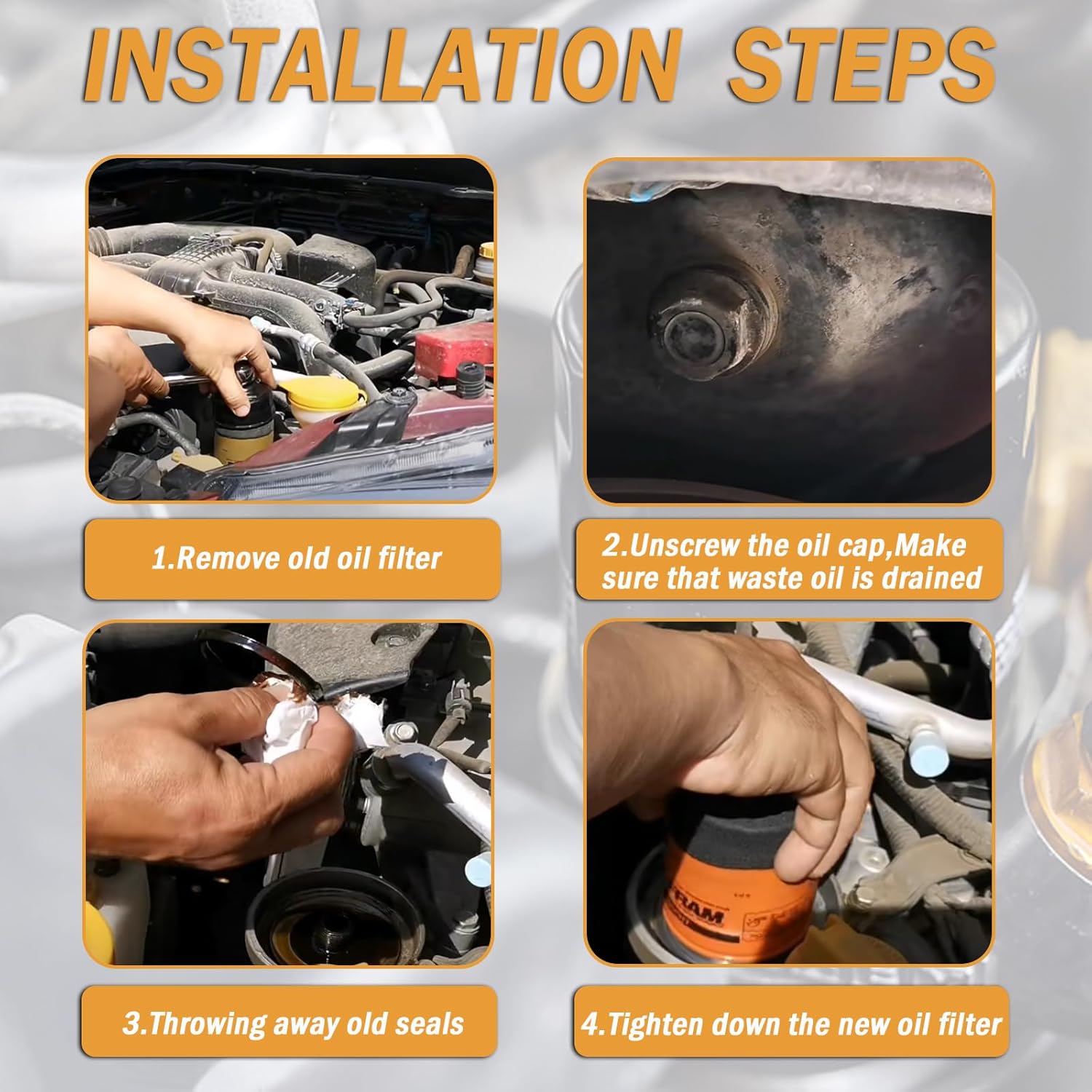 INSTALLATION STEPS

1.Remove old oil filter

2.Unscrew the oil cap,Make sure that waste oil is drained

3.Throwing away old seals

FRAM

4.Tighten down the new oil filter