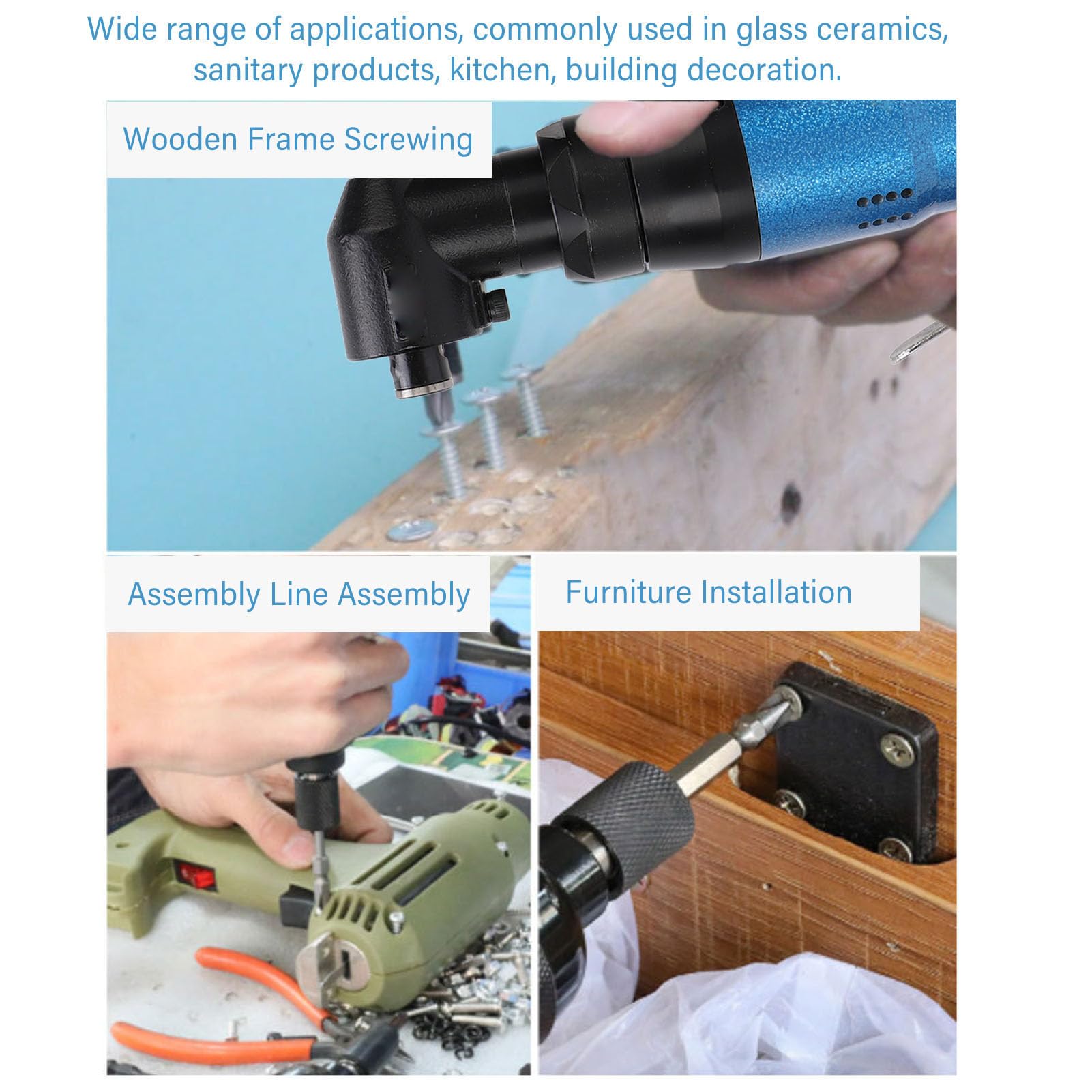 Wide range of applications, commonly used in glass ceramics, sanitary products, kitchen, building decoration.

Wooden Frame Screwing

Assembly Line Assembly

Furniture Installation