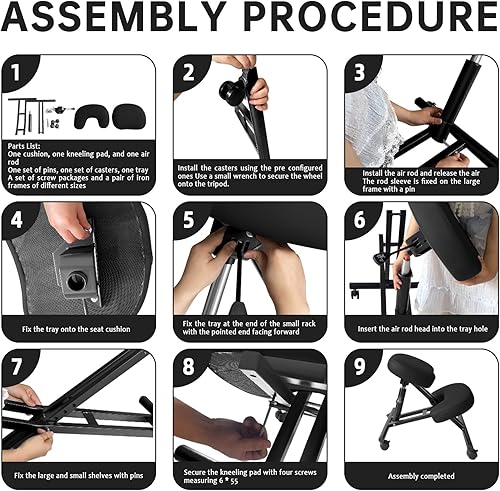 ASSEMBLY PROCEDURE

1

Parts List:
One cushion, one kneeling pad, and one air rod
One set of pins, one set of casters, one tray
A set of screw packages and a pair of iron frames of different sizes

2

Install the casters using the pre configured ones Use a small wrench to secure the wheel onto the tripod.

3

Install the air rod and release the air
The rod sleeve is fixed on the large frame with a pin

4

Fix the tray onto the seat cushion

5

Fix the tray at the end of the small rack with the pointed end facing forward

6

Insert the air rod head into the tray hole

7

Fix the large and small shelves with pins

8

Secure the kneeling pad with four screws measuring 6 * 55

9

Assembly completed