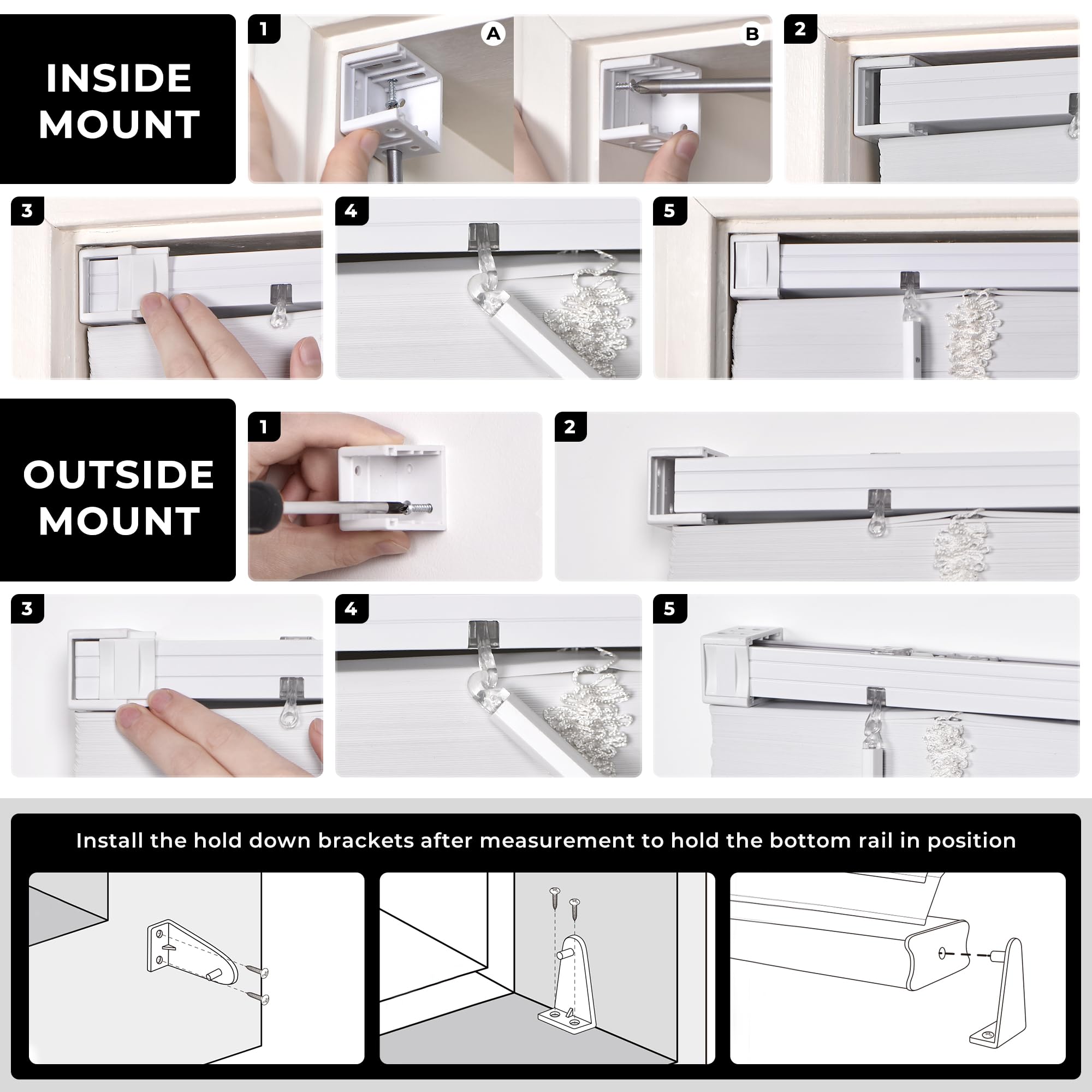 INSIDE MOUNT

1

A

B

2

3

4

5

OUTSIDE MOUNT

1

2

3

4

5

Install the hold down brackets after measurement to hold the bottom rail in position