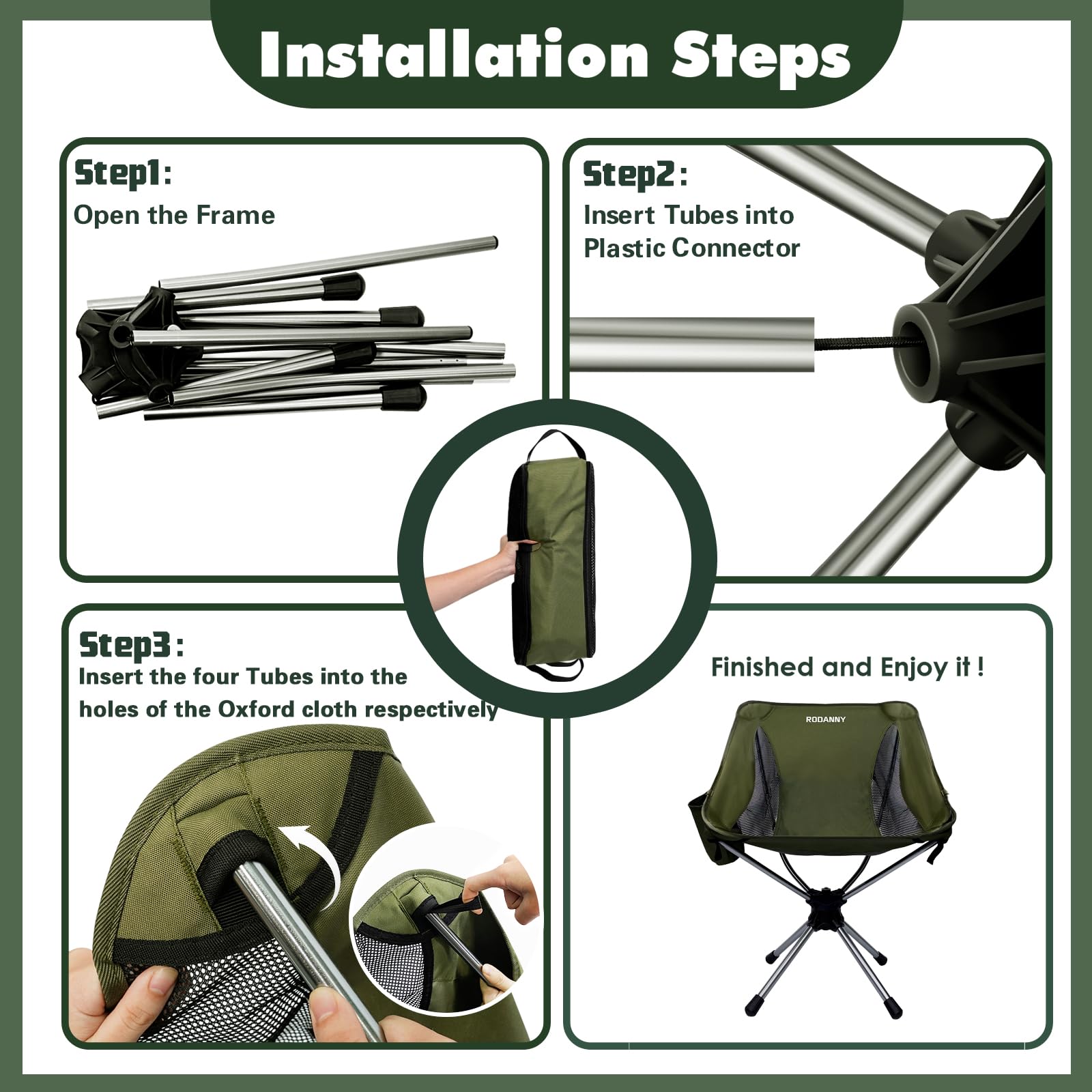 Installation Steps

Step1:
Open the Frame

Step2:
Insert Tubes into Plastic Connector

Step3:
Insert the four Tubes into the holes of the Oxford cloth respectively

Finished and Enjoy it !

RODANNY