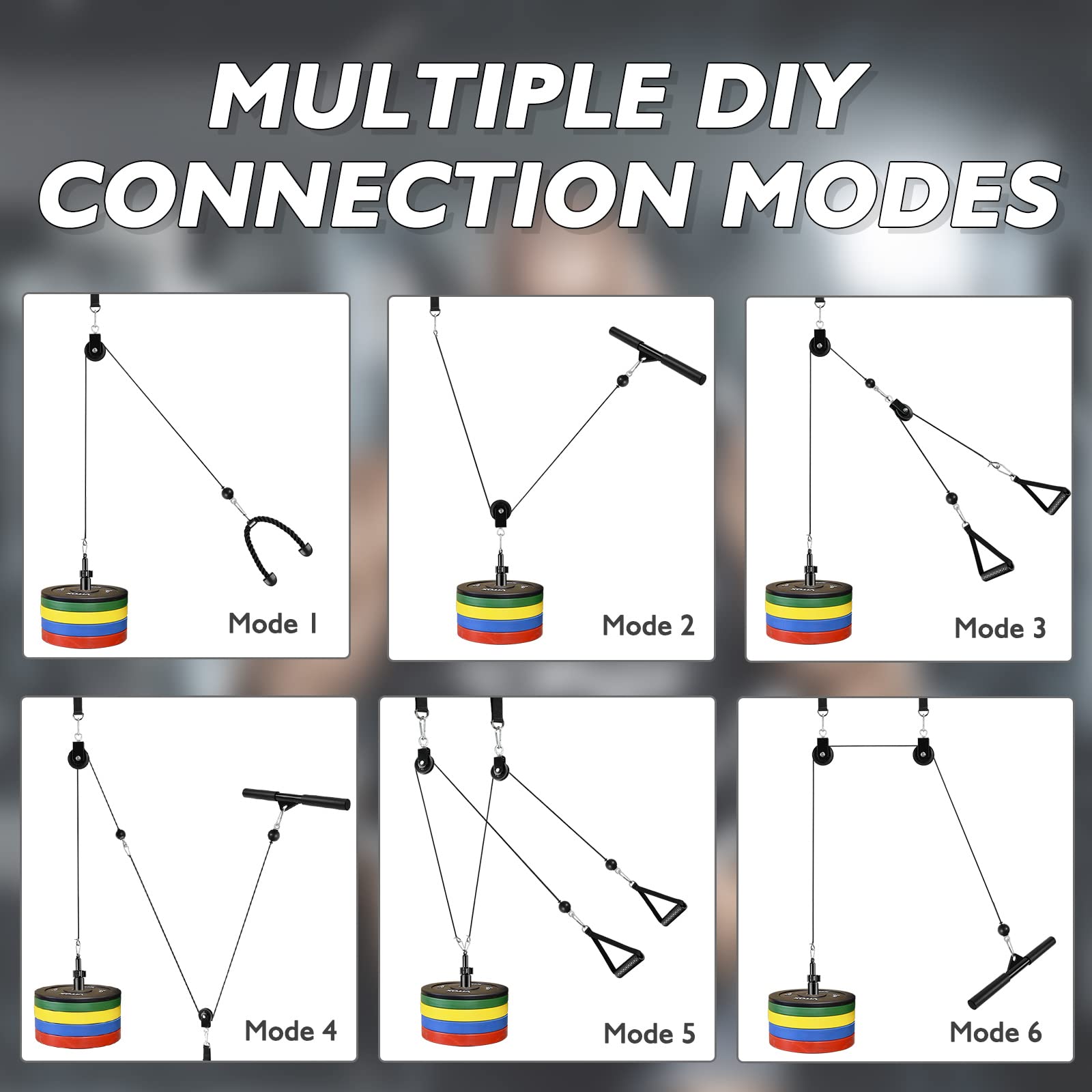 MULTIPLE DIY CONNECTION MODES

Mode 1

Mode 2

Mode 3

Mode 4

Mode 5

Mode 6