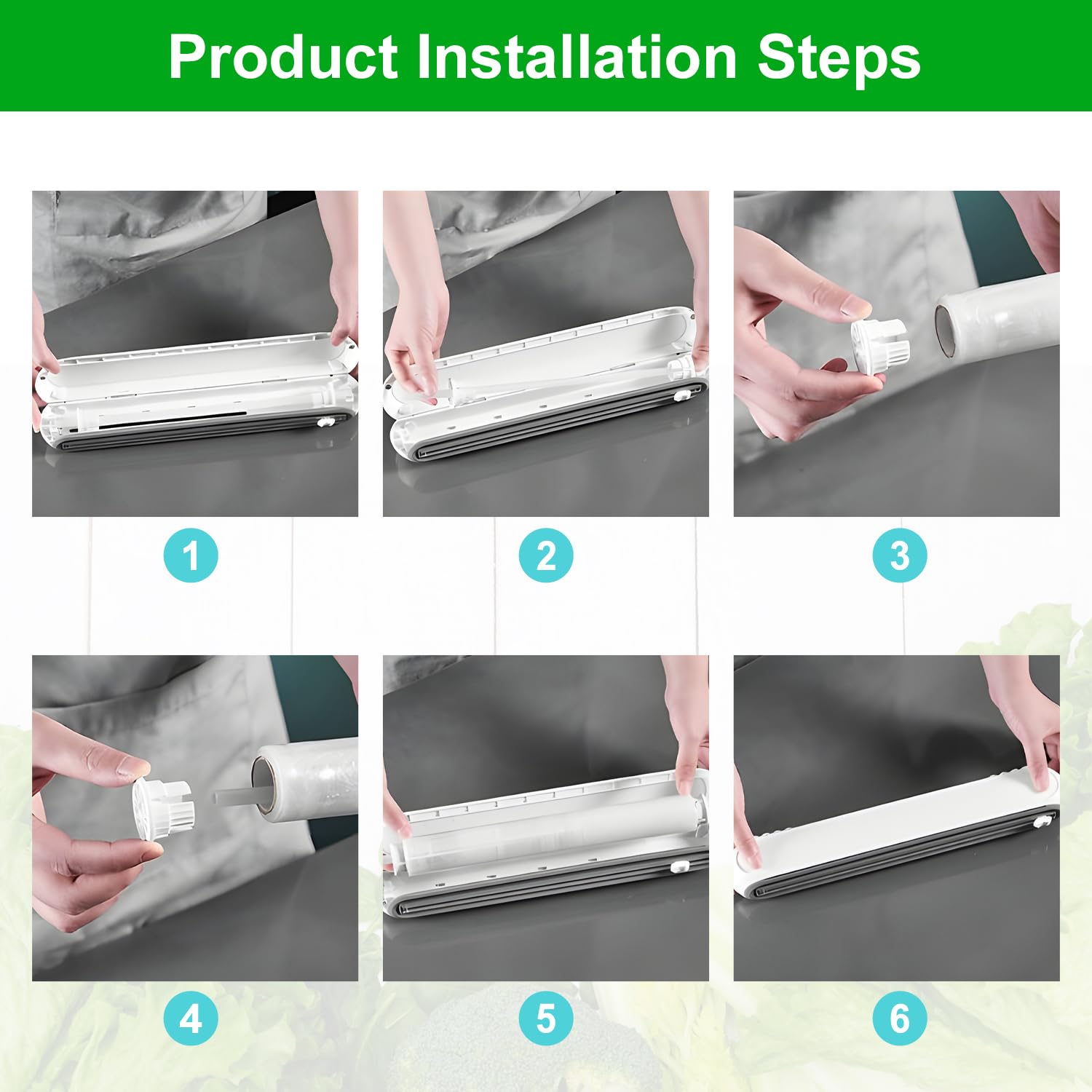 Product Installation Steps

1

2

3

4

5

6