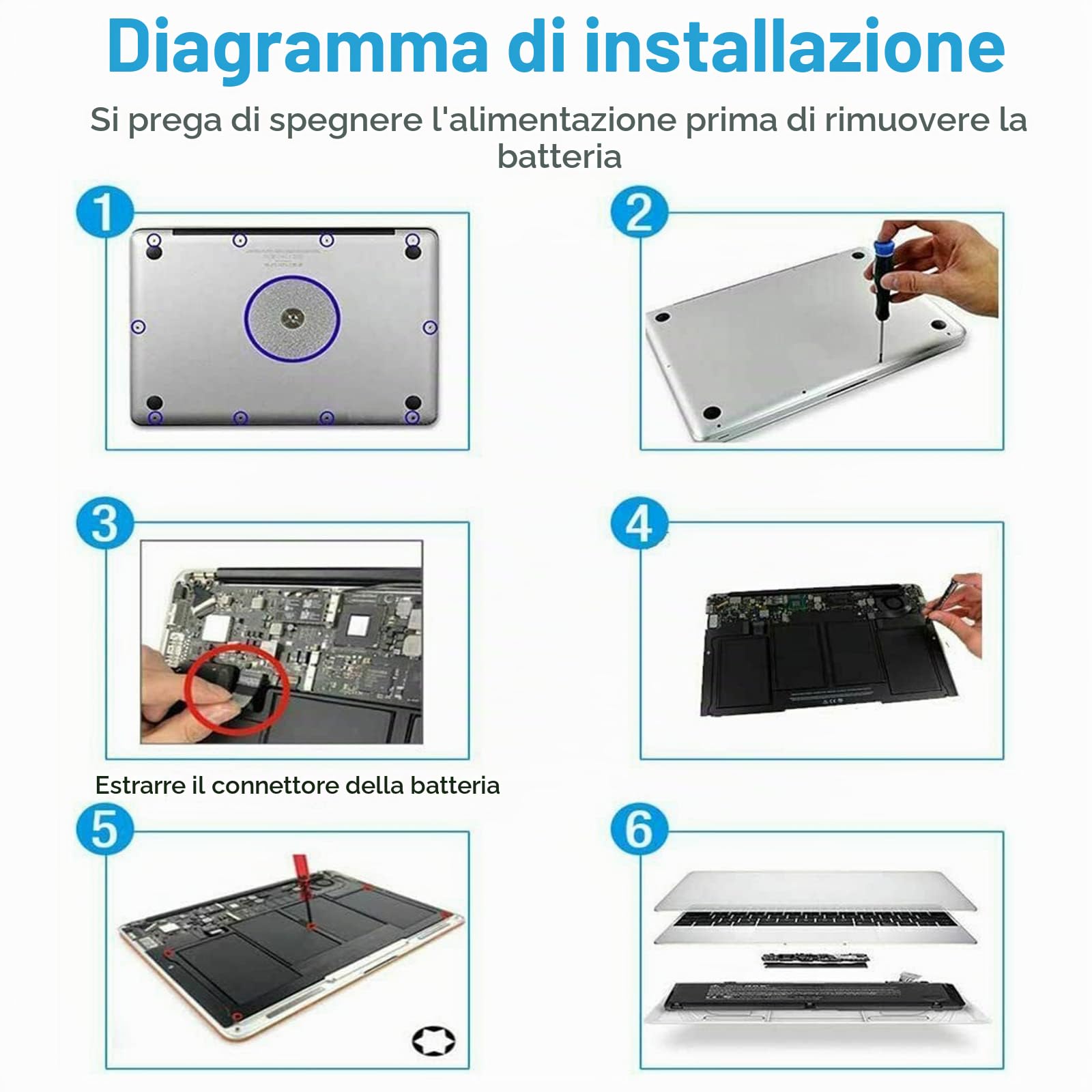 Diagramma di installazione

Si prega di spegnere l'alimentazione prima di rimuovere la batteria

1

2

3

4

Estrarre il connettore della batteria

5

6