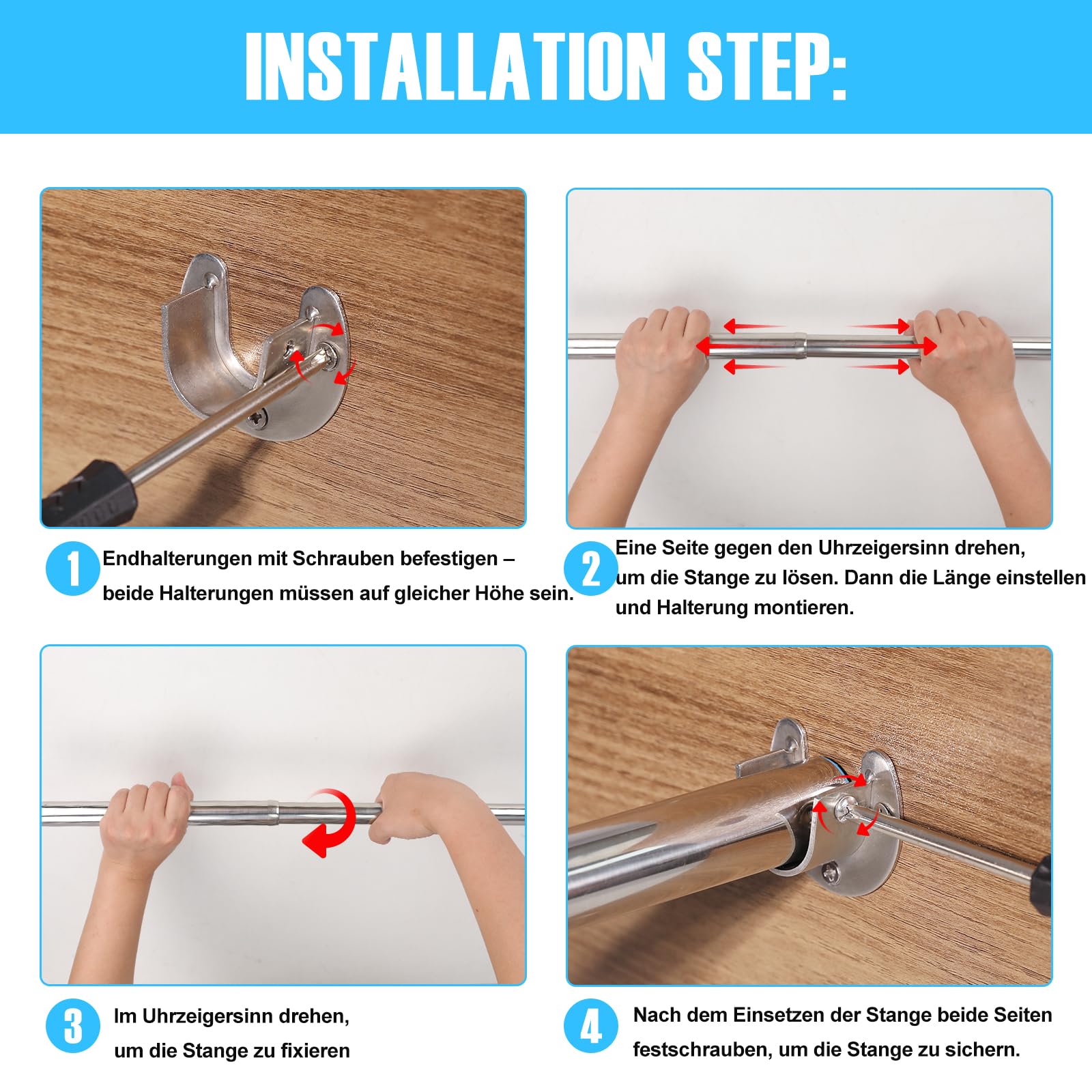 INSTALLATION STEP:

1 Endhalterungen mit Schrauben befestigen – beide Halterungen müssen auf gleicher Höhe sein.

2 Eine Seite gegen den Uhrzeigersinn drehen, um die Stange zu lösen. Dann die Länge einstellen und Halterung montieren.

3 Im Uhrzeigersinn drehen, um die Stange zu fixieren

4 Nach dem Einsetzen der Stange beide Seiten festschrauben, um die Stange zu sichern.