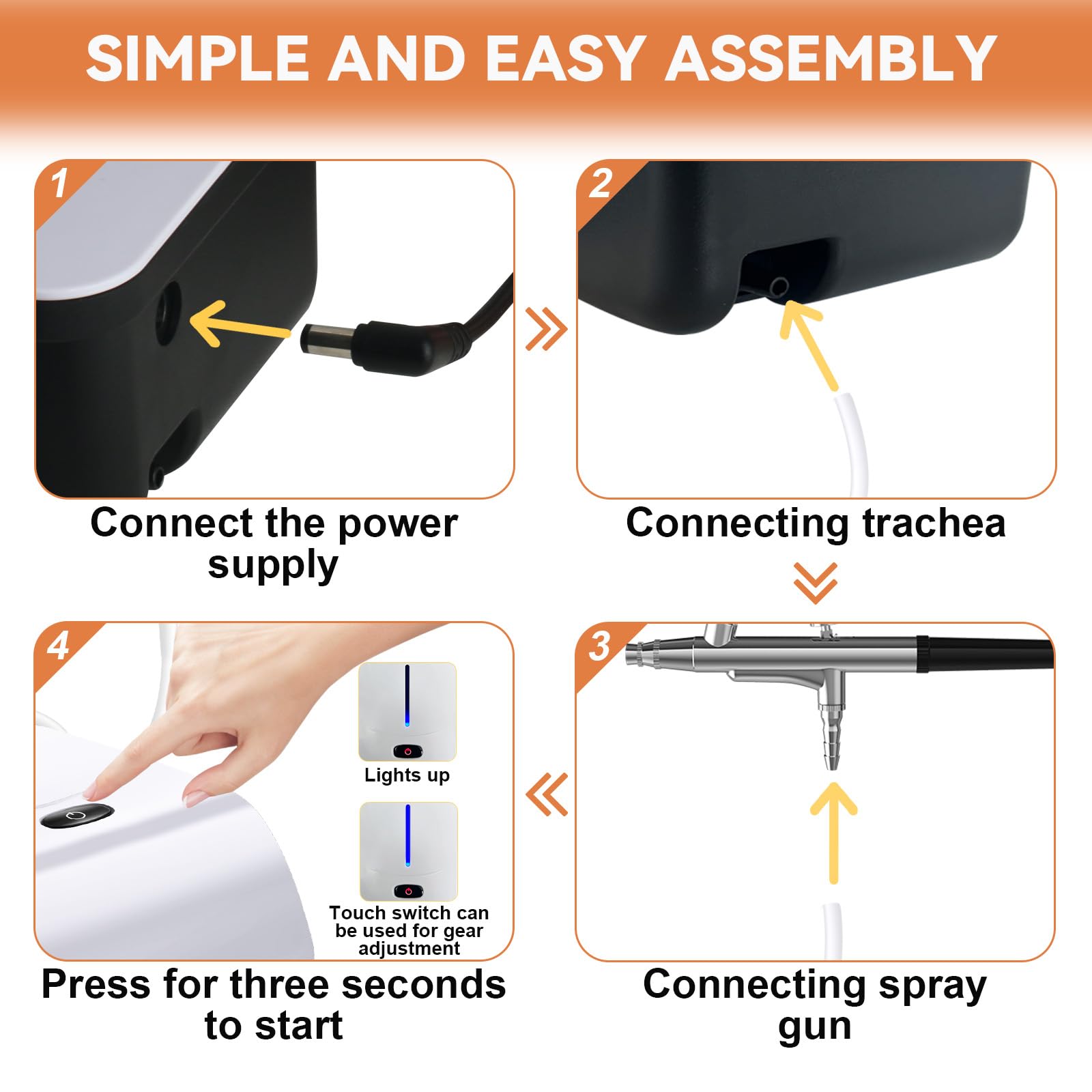 SIMPLE AND EASY ASSEMBLY

1

Connect the power supply

2

Connecting trachea

3

Connecting spray gun

4

Lights up

Touch switch can be used for gear adjustment

Press for three seconds to start