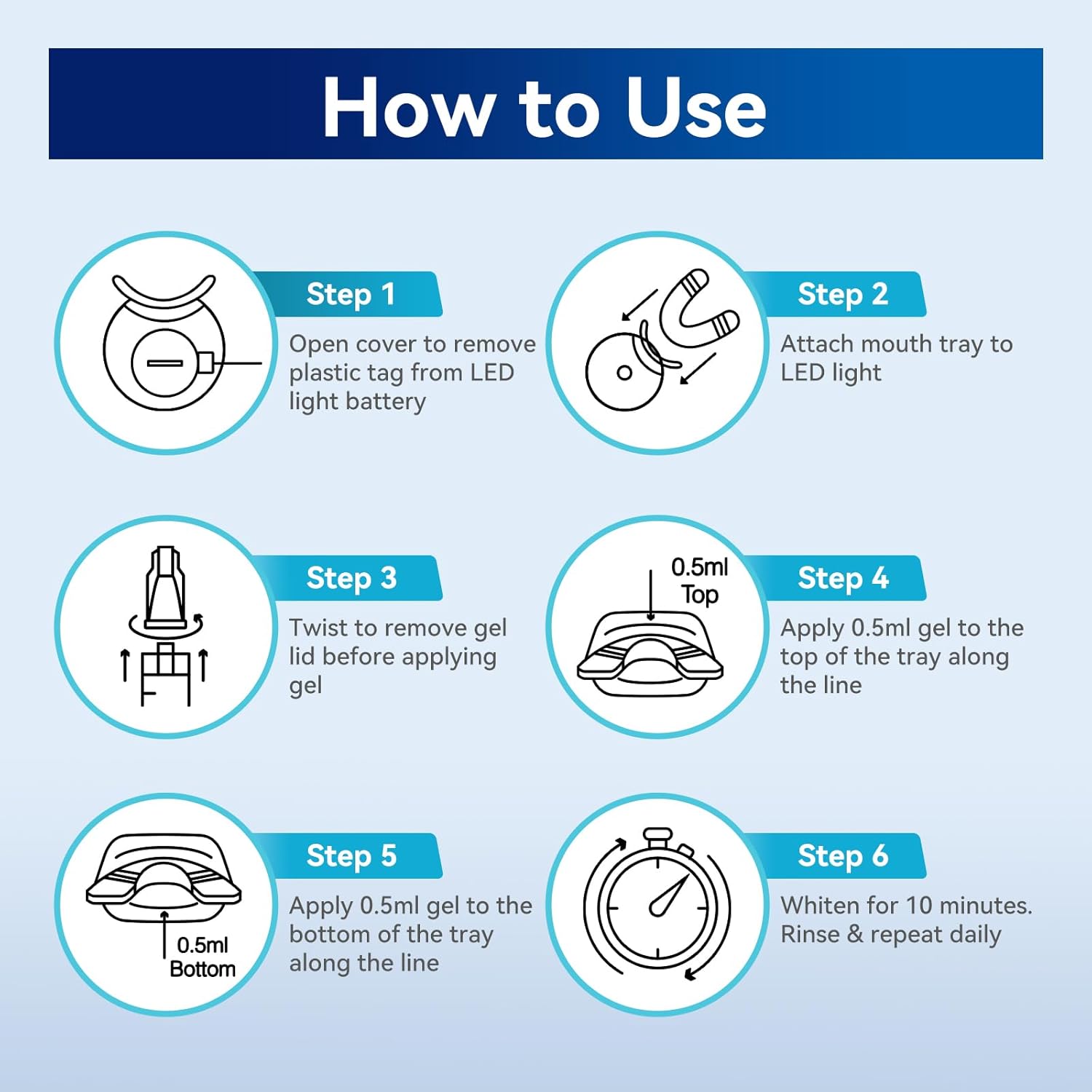 How to Use

Step 1
Open cover to remove plastic tag from LED light battery

Step 2
Attach mouth tray to LED light

Step 3
Twist to remove gel lid before applying gel

0.5ml
Top

Step 4
Apply 0.5ml gel to the top of the tray along the line

0.5ml
Bottom

Step 5
Apply 0.5ml gel to the bottom of the tray along the line

Step 6
Whiten for 10 minutes. Rinse & repeat daily