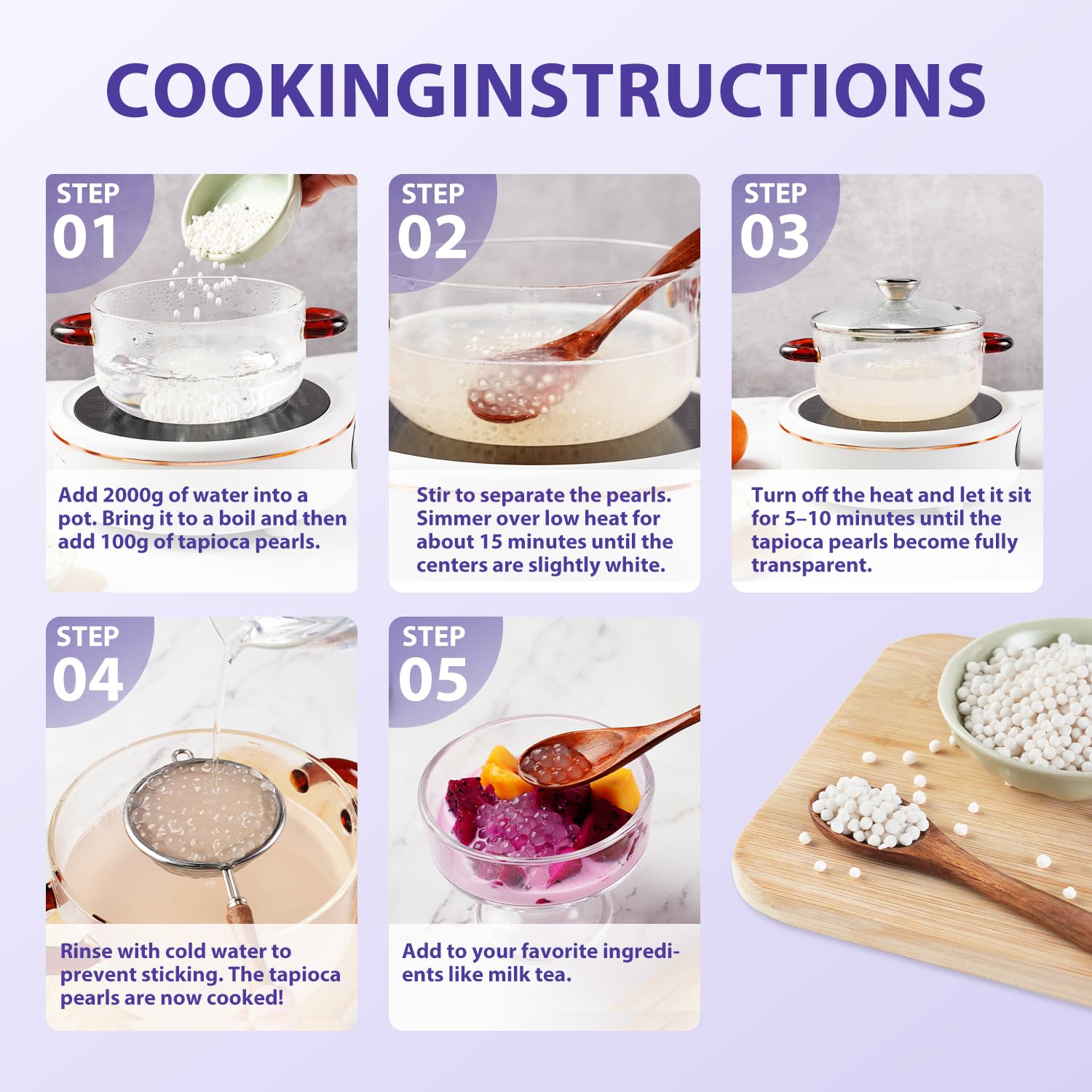 COOKINGINSTRUCTIONS

STEP 01

Add 2000g of water into a pot. Bring it to a boil and then add 100g of tapioca pearls.

STEP 02

Stir to separate the pearls. Simmer over low heat for about 15 minutes until the centers are slightly white.

STEP 03

Turn off the heat and let it sit for 5–10 minutes until the tapioca pearls become fully transparent.

STEP 04

Rinse with cold water to prevent sticking. The tapioca pearls are now cooked!

STEP 05

Add to your favorite ingredients like milk tea.