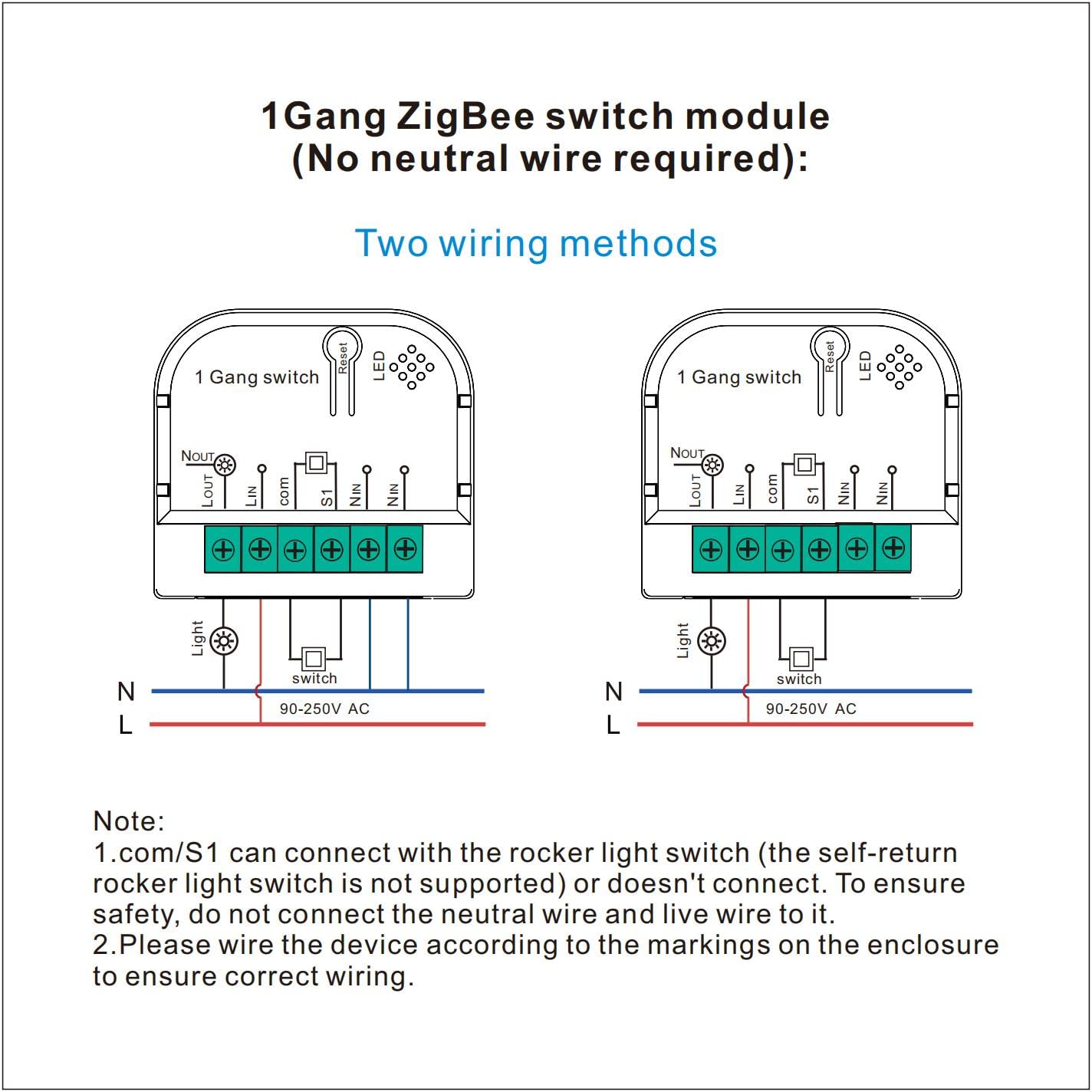 1Gang ZigBee switch module
(No neutral wire required):

Two wiring methods

1 Gang switch
Reset
LED
NOUT
LOUT
LIN
com
S1
NIN
NIN
Light
switch
N
L
90-250V AC

1 Gang switch
Reset
LED
NOUT
LOUT
LIN
com
S1
NIN
NIN
Light
switch
N
L
90-250V AC

Note:
1.com/S1 can connect with the rocker light switch (the self-return rocker light switch is not supported) or doesn't connect. To ensure safety, do not connect the neutral wire and live wire to it.
2.Please wire the device according to the markings on the enclosure to ensure correct wiring.