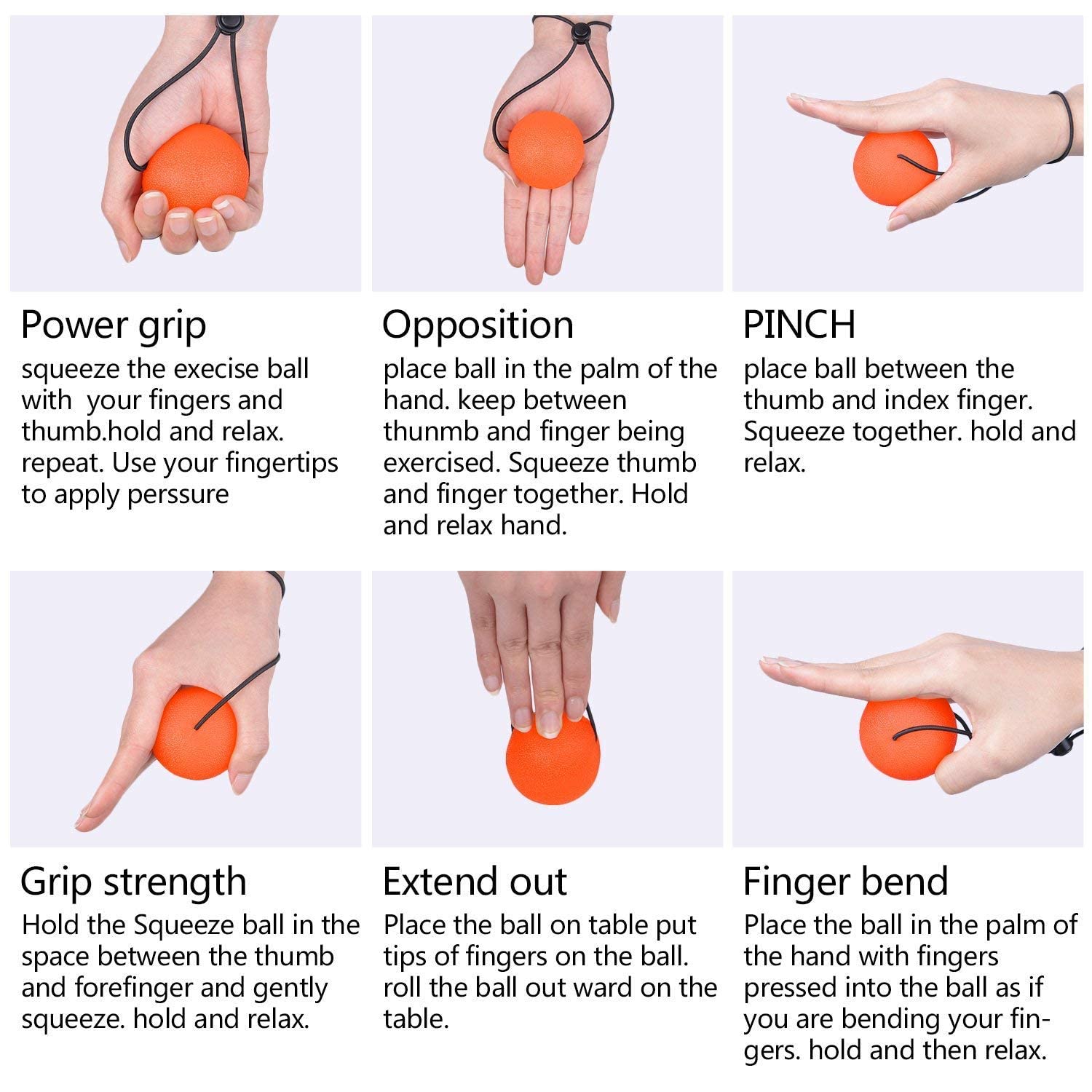 Power grip
squeeze the execise ball with your fingers and thumb.hold and relax. repeat. Use your fingertips to apply perssure

Opposition
place ball in the palm of the hand. keep between thunmb and finger being exercised. Squeeze thumb and finger together. Hold and relax hand.

PINCH
place ball between the thumb and index finger. Squeeze together. hold and relax.

Grip strength
Hold the Squeeze ball in the space between the thumb and forefinger and gently squeeze. hold and relax.

Extend out
Place the ball on table put tips of fingers on the ball. roll the ball out ward on the table.

Finger bend
Place the ball in the palm of the hand with fingers pressed into the ball as if you are bending your fingers. hold and then relax.