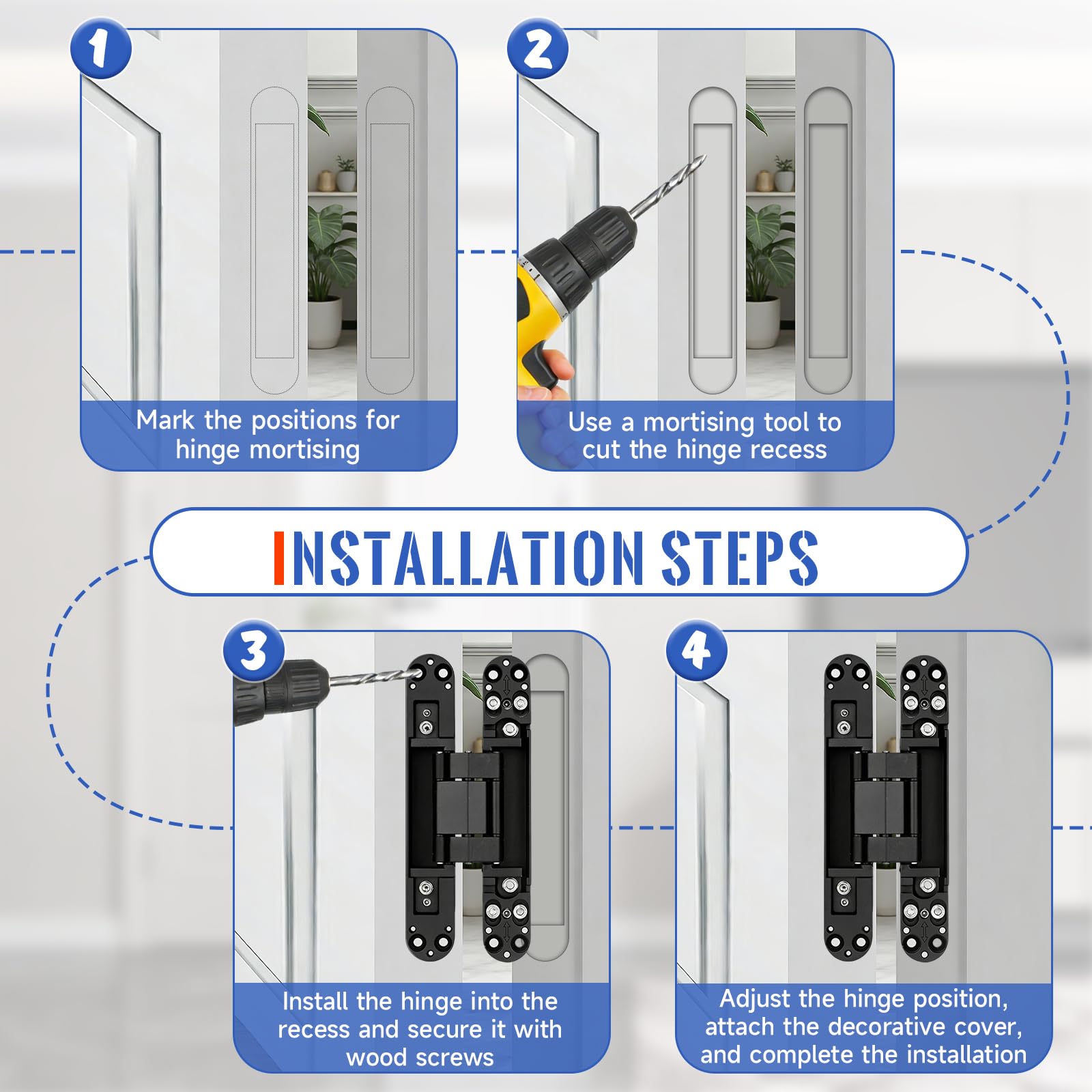 1

Mark the positions for hinge mortising

2

Use a mortising tool to cut the hinge recess

INSTALLATION STEPS

3

Install the hinge into the recess and secure it with wood screws

4

Adjust the hinge position, attach the decorative cover, and complete the installation