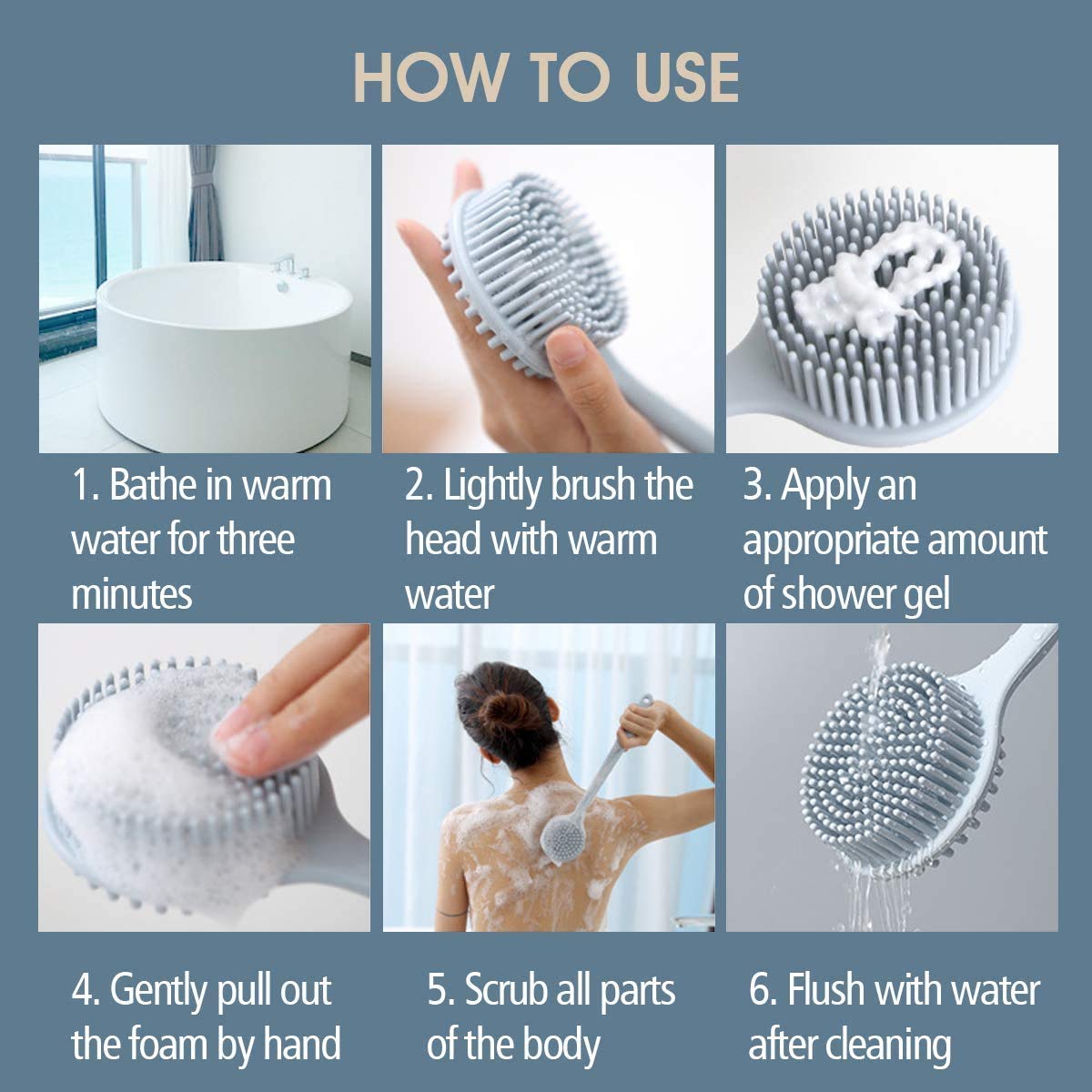 HOW TO USE

1. Bathe in warm water for three minutes

2. Lightly brush the head with warm water

3. Apply an appropriate amount of shower gel

4. Gently pull out the foam by hand

5. Scrub all parts of the body

6. Flush with water after cleaning