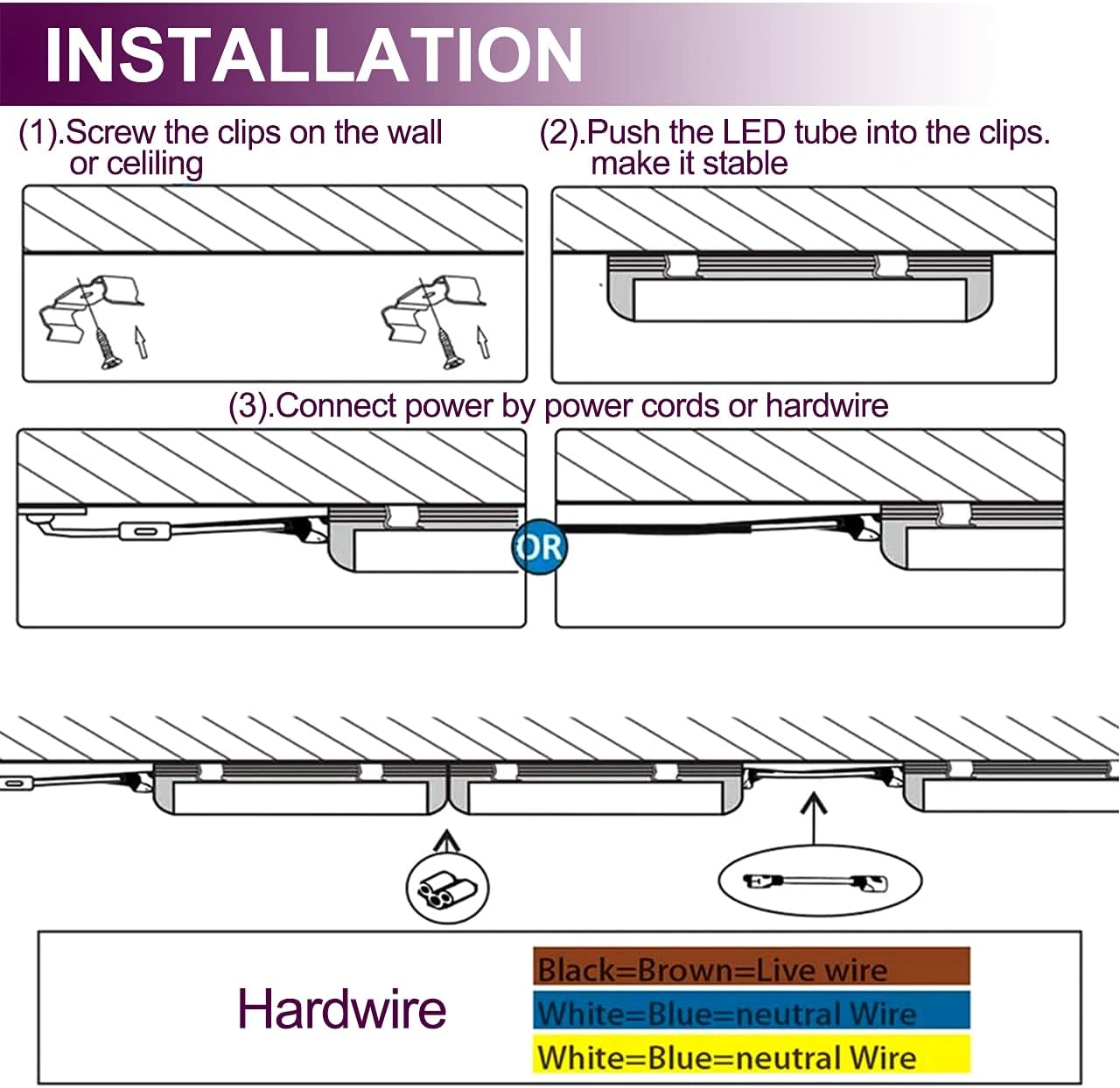 INSTALLATION

(1).Screw the clips on the wall or celiling

(2).Push the LED tube into the clips. make it stable

(3).Connect power by power cords or hardwire

OR

Hardwire

Black=Brown=Live wire
White=Blue=neutral Wire
White=Blue=neutral Wire