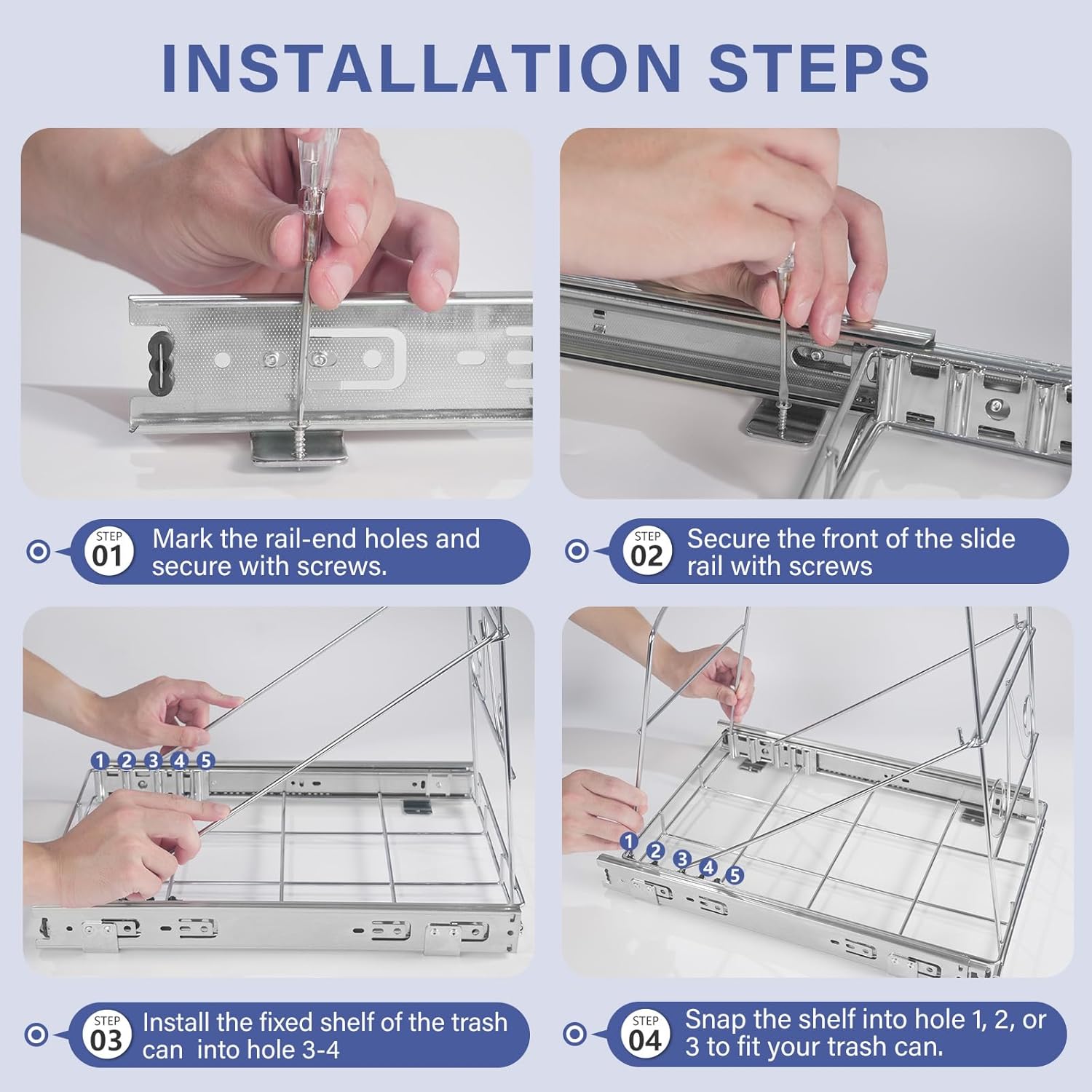 INSTALLATION STEPS

STEP 01 Mark the rail-end holes and secure with screws.

STEP 02 Secure the front of the slide rail with screws

1 2 3 4 5

1 2 3 4 5

STEP 03 Install the fixed shelf of the trash can into hole 3-4

STEP 04 Snap the shelf into hole 1, 2, or 3 to fit your trash can.