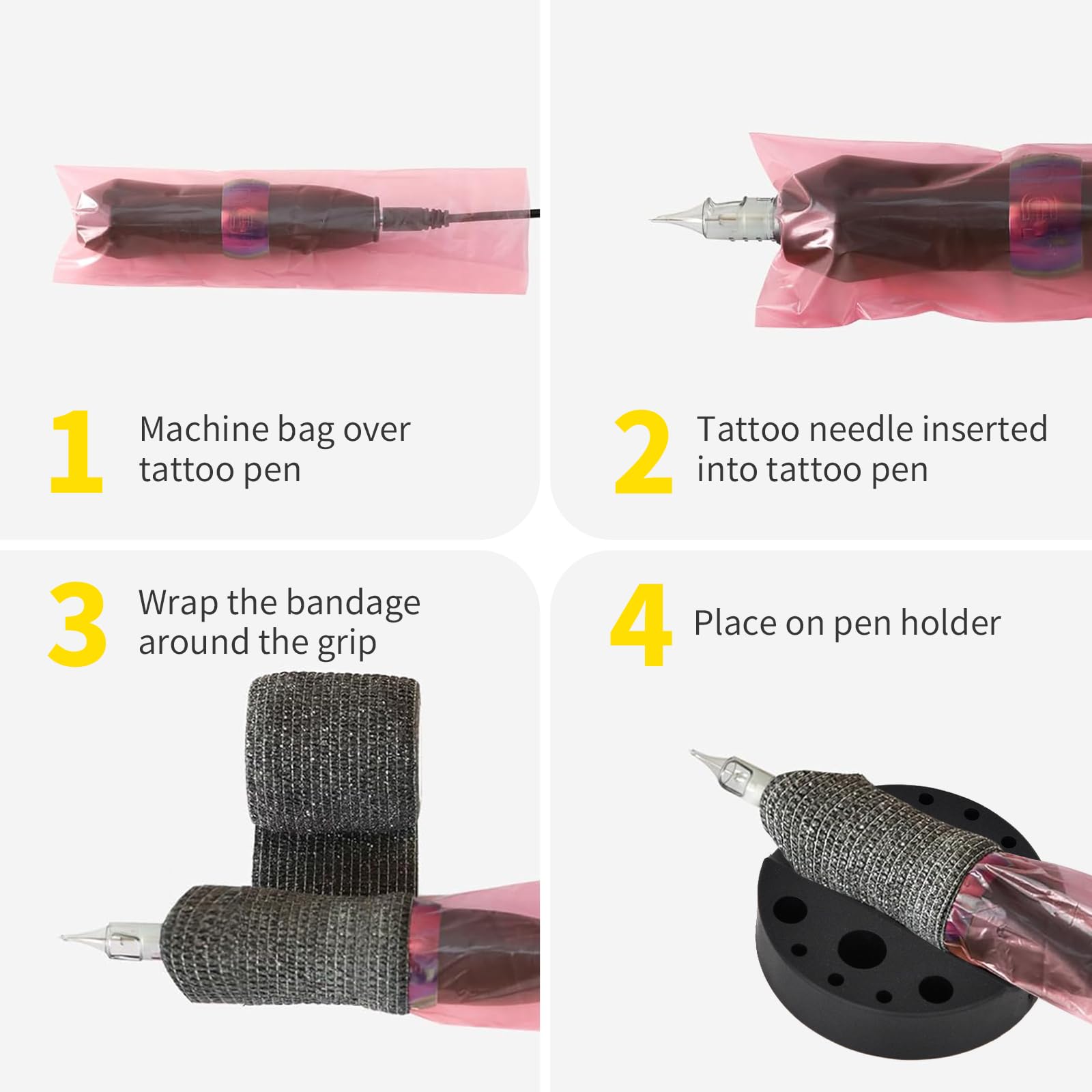 1 Machine bag over tattoo pen

2 Tattoo needle inserted into tattoo pen

3 Wrap the bandage around the grip

4 Place on pen holder