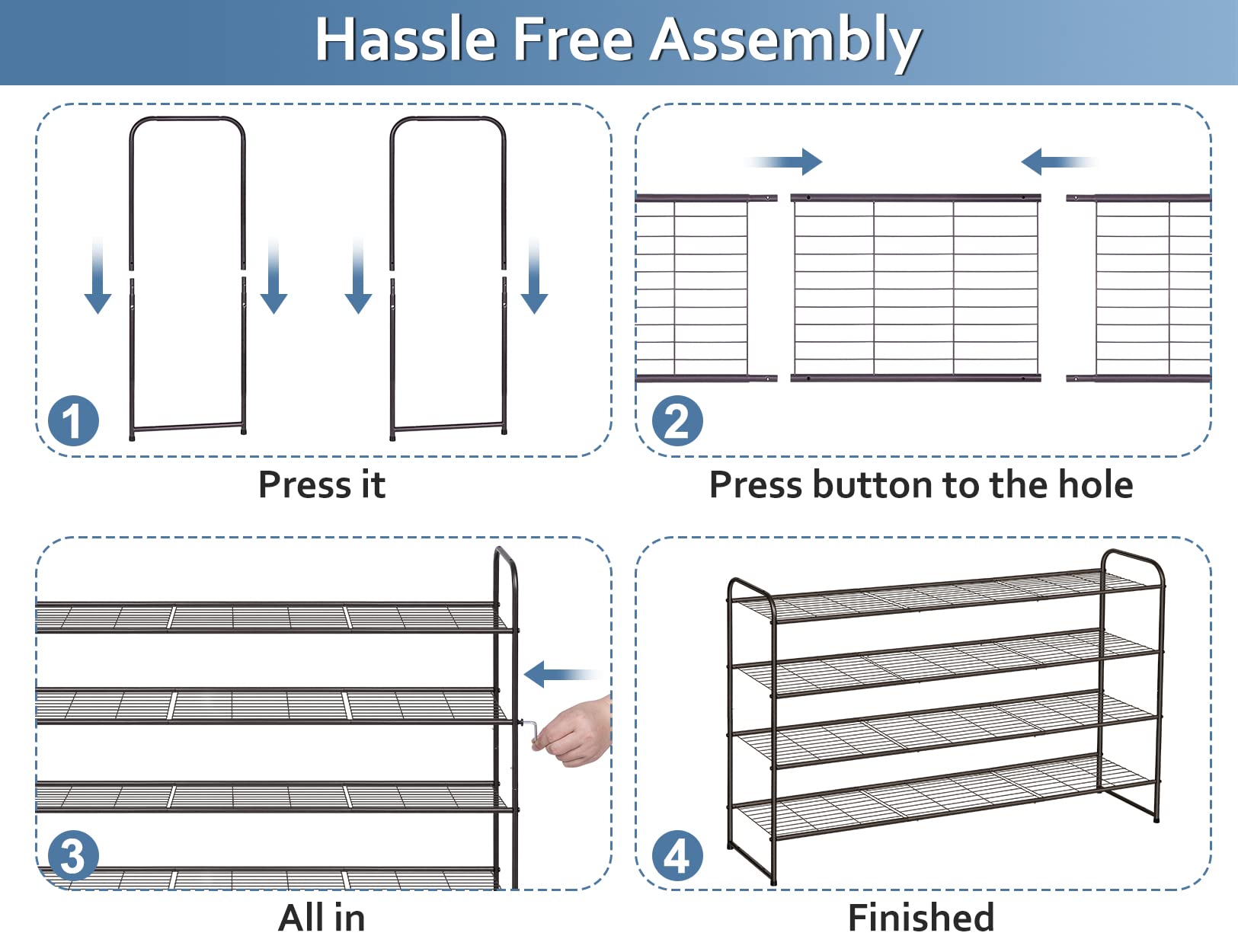 Hassle Free Assembly

1

Press it

2

Press button to the hole

3

All in

4

Finished