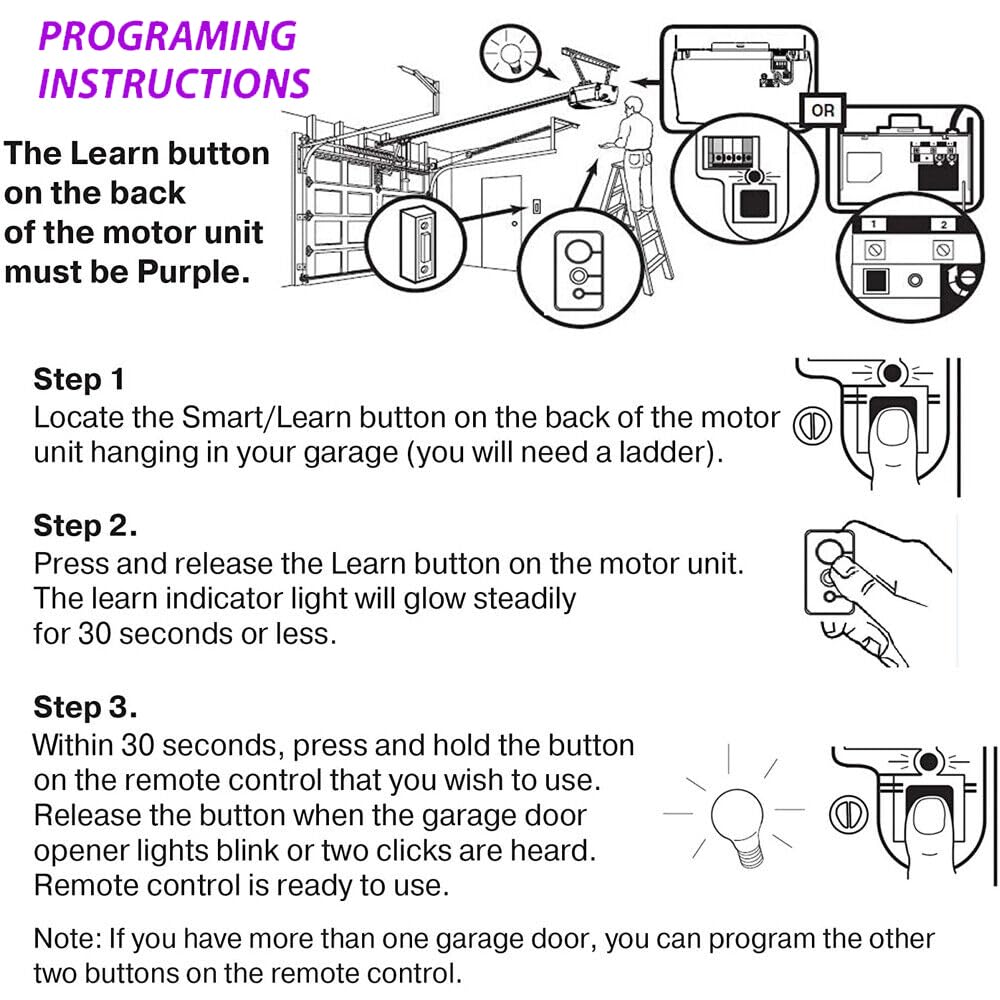 PROGRAMING INSTRUCTIONS

The Learn button on the back of the motor unit must be Purple.

OR

1 2

Step 1
Locate the Smart/Learn button on the back of the motor unit hanging in your garage (you will need a ladder).

Step 2.
Press and release the Learn button on the motor unit. The learn indicator light will glow steadily for 30 seconds or less.

Step 3.
Within 30 seconds, press and hold the button on the remote control that you wish to use. Release the button when the garage door opener lights blink or two clicks are heard. Remote control is ready to use.

Note: If you have more than one garage door, you can program the other two buttons on the remote control.