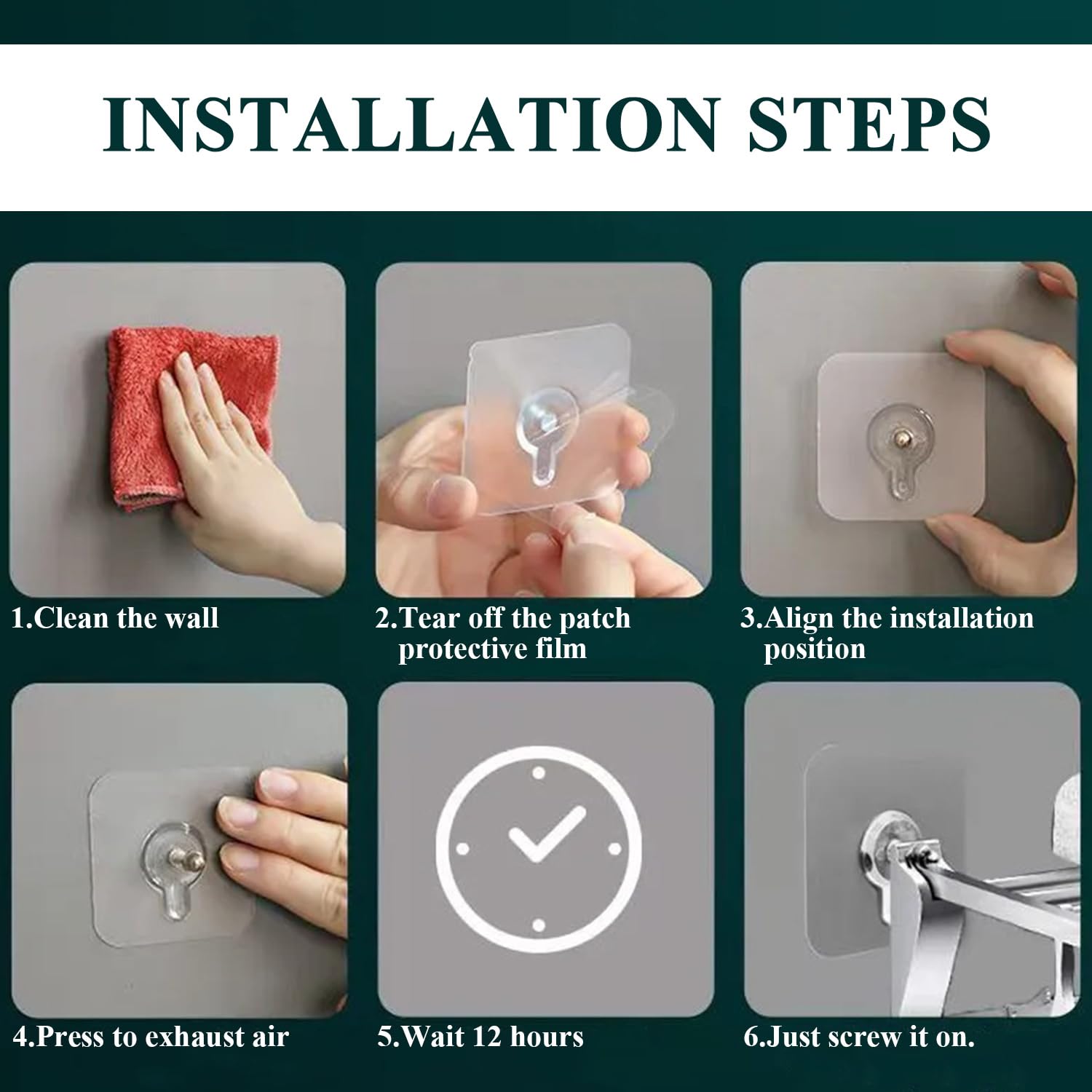 INSTALLATION STEPS

1.Clean the wall

2.Tear off the patch protective film

3.Align the installation position

4.Press to exhaust air

5.Wait 12 hours

6.Just screw it on.