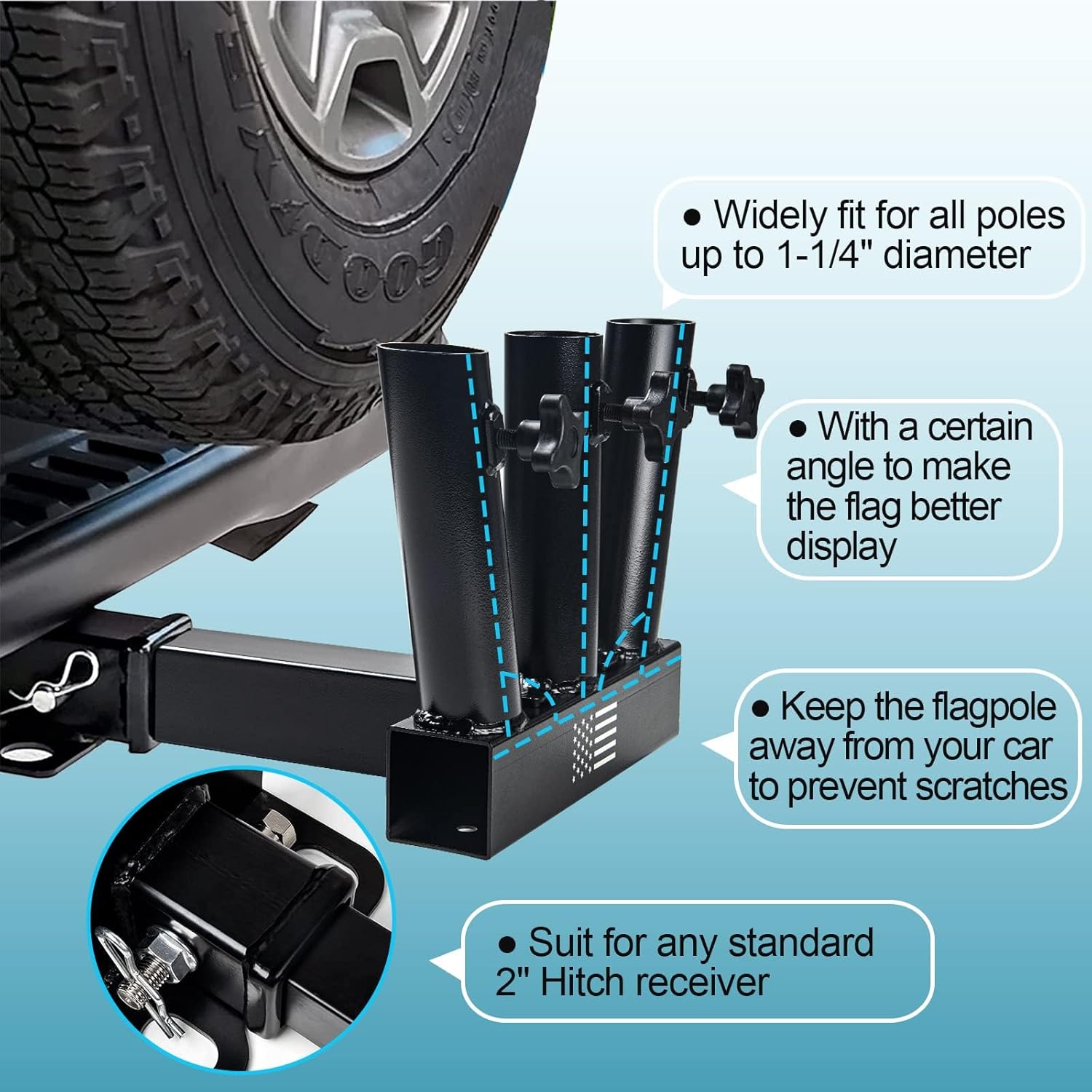 GOOD

● Widely fit for all poles up to 1-1/4" diameter

● With a certain angle to make the flag better display

● Keep the flagpole away from your car to prevent scratches

● Suit for any standard 2" Hitch receiver