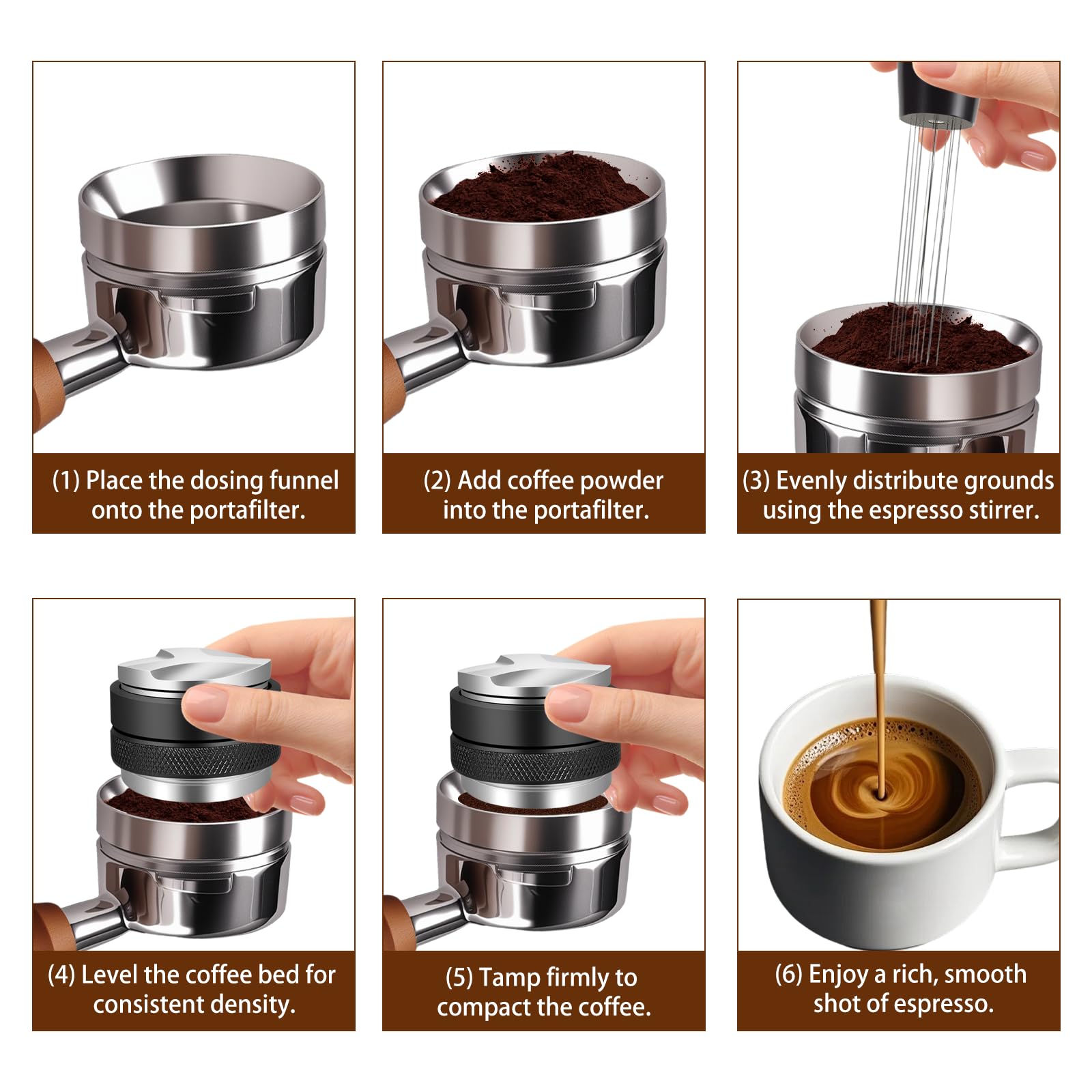 (1) Place the dosing funnel onto the portafilter.

(2) Add coffee powder into the portafilter.

(3) Evenly distribute grounds using the espresso stirrer.

(4) Level the coffee bed for consistent density.

(5) Tamp firmly to compact the coffee.

(6) Enjoy a rich, smooth shot of espresso.