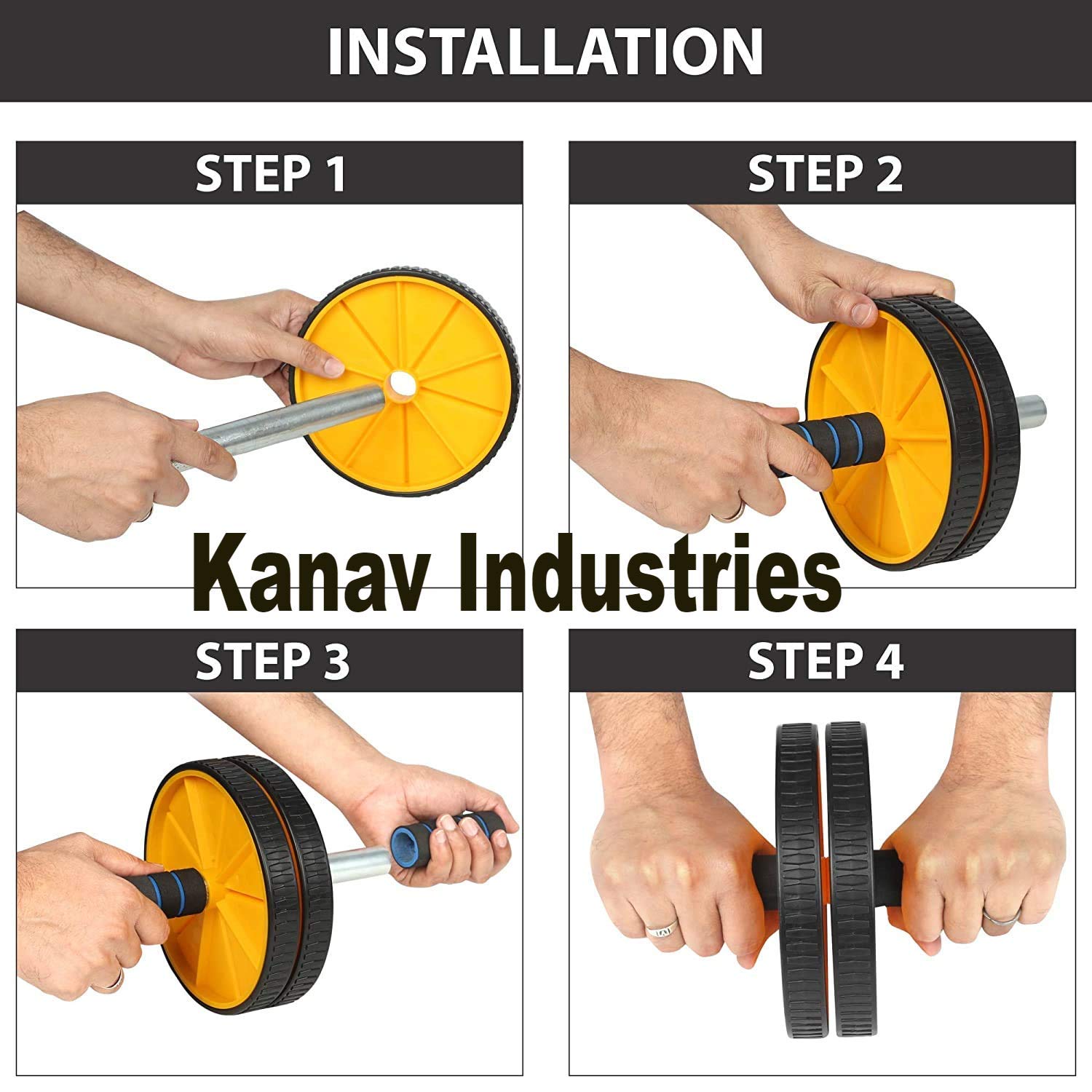 INSTALLATION

STEP 1

STEP 2

Kanav Industries

STEP 3

STEP 4