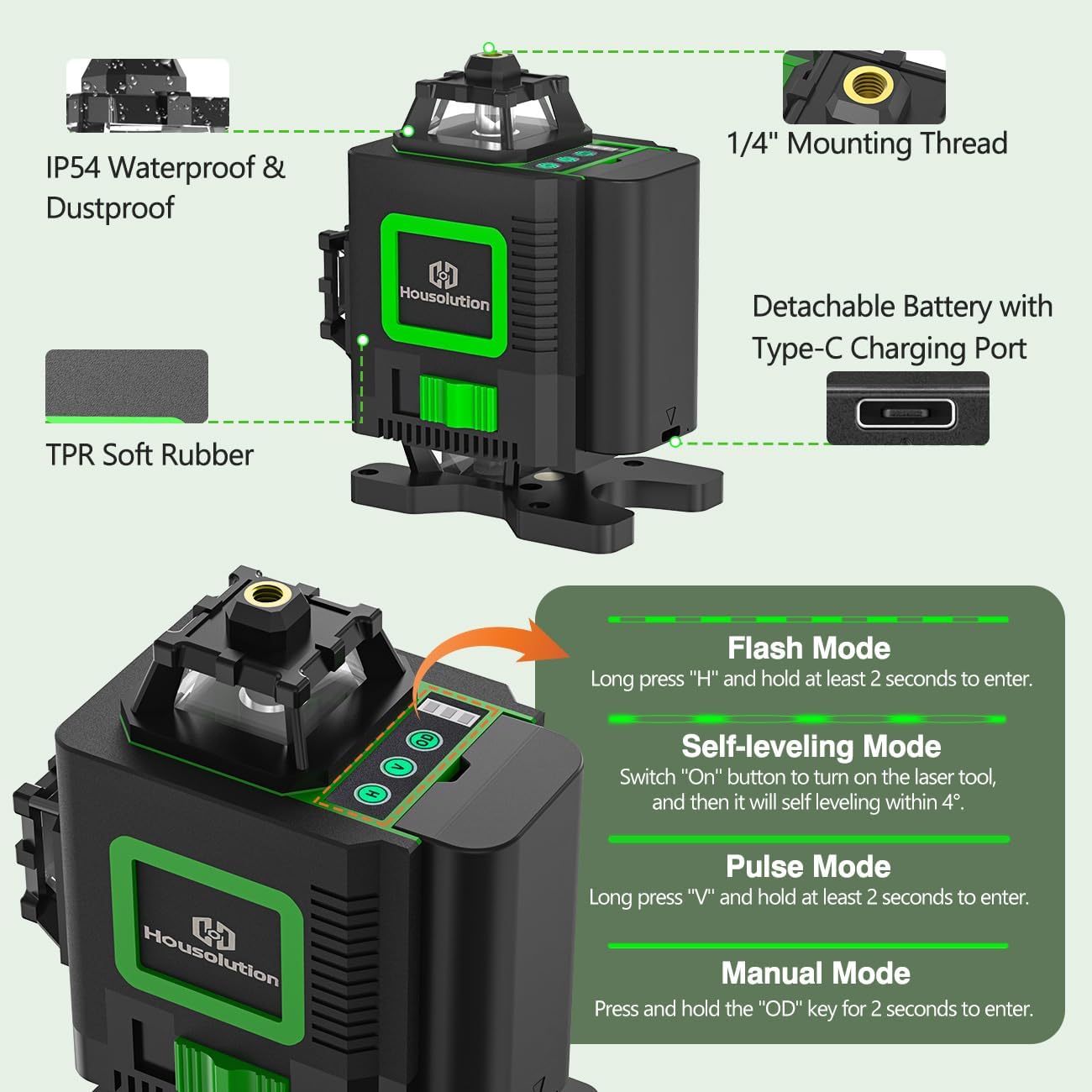 IP54 Waterproof & Dustproof

1/4" Mounting Thread

Housolution

Detachable Battery with Type-C Charging Port

TPR Soft Rubber

OD

V

H

Housolution

Flash Mode
Long press "H" and hold at least 2 seconds to enter.

Self-leveling Mode
Switch "On" button to turn on the laser tool, and then it will self leveling within 4°.

Pulse Mode
Long press "V" and hold at least 2 seconds to enter.

Manual Mode
Press and hold the "OD" key for 2 seconds to enter.