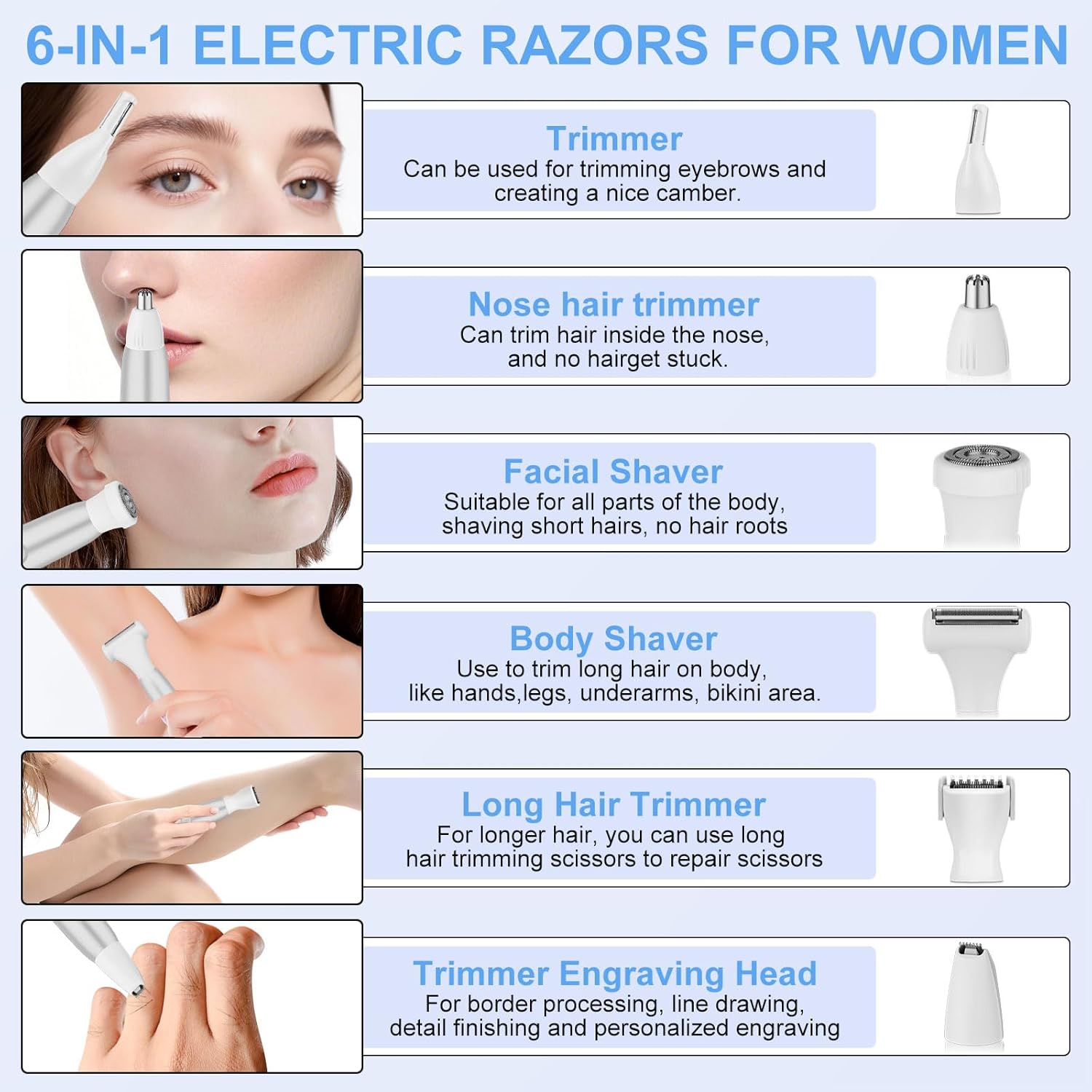 6-IN-1 ELECTRIC RAZORS FOR WOMEN

Trimmer
Can be used for trimming eyebrows and creating a nice camber.

Nose hair trimmer
Can trim hair inside the nose, and no hairget stuck.

Facial Shaver
Suitable for all parts of the body, shaving short hairs, no hair roots

Body Shaver
Use to trim long hair on body, like hands,legs, underarms, bikini area.

Long Hair Trimmer
For longer hair, you can use long hair trimming scissors to repair scissors

Trimmer Engraving Head
For border processing, line drawing, detail finishing and personalized engraving