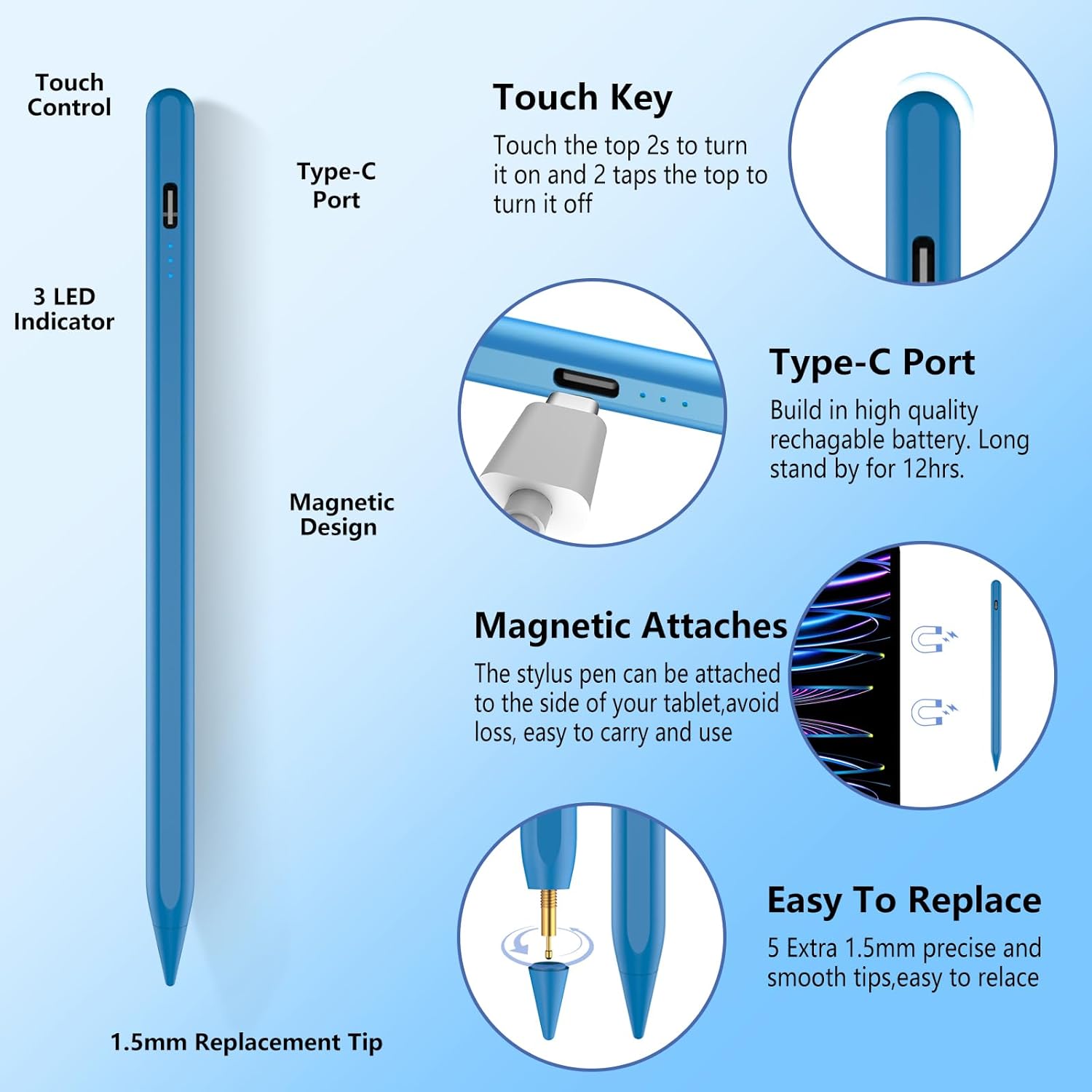 Touch Control

Type-C Port

3 LED Indicator

Magnetic Design

1.5mm Replacement Tip

Touch Key

Touch the top 2s to turn it on and 2 taps the top to turn it off

Type-C Port

Build in high quality rechagable battery. Long stand by for 12hrs.

Magnetic Attaches

The stylus pen can be attached to the side of your tablet,avoid loss, easy to carry and use

Easy To Replace

5 Extra 1.5mm precise and smooth tips,easy to relace