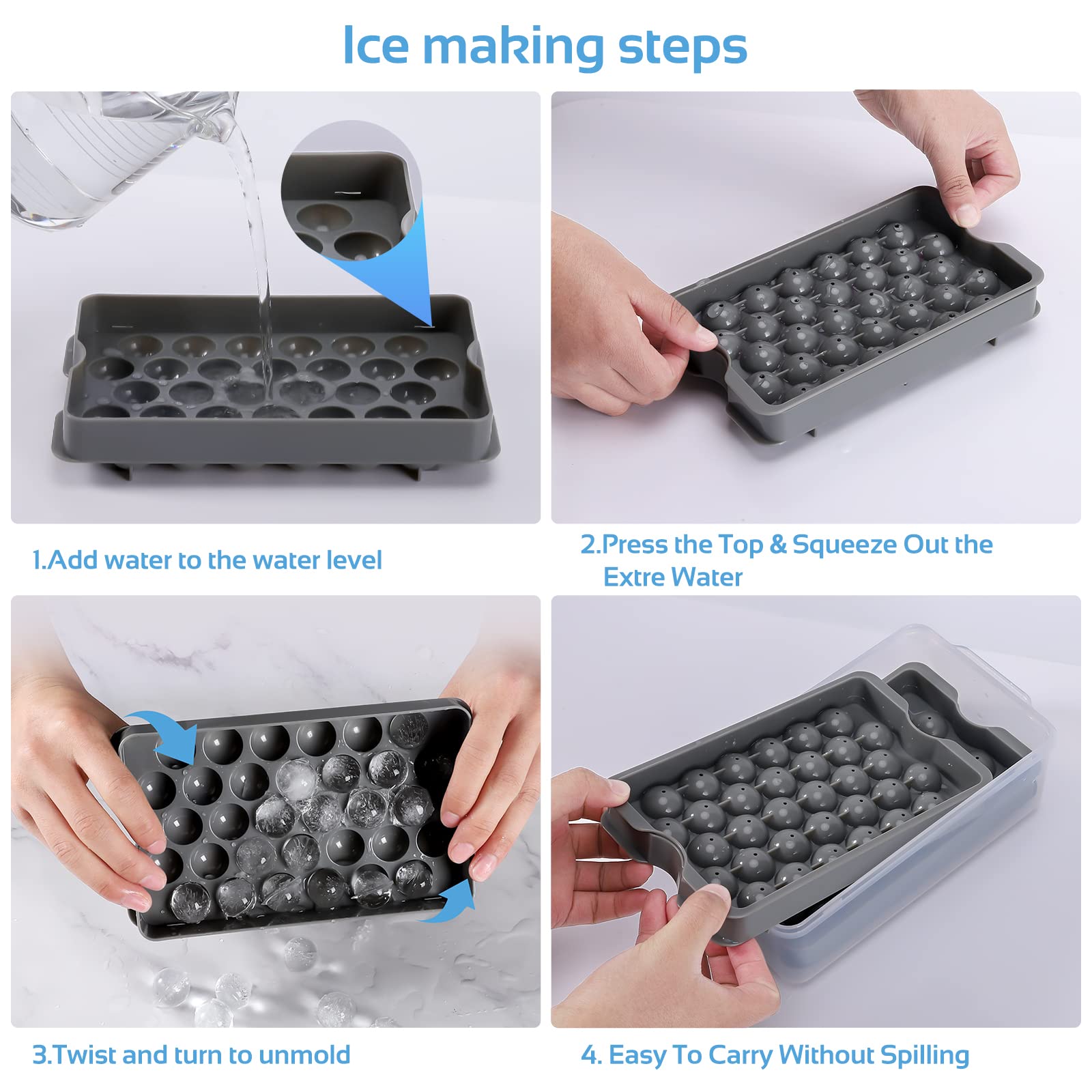 Ice making steps

1.Add water to the water level

2.Press the Top & Squeeze Out the Extre Water

3.Twist and turn to unmold

4. Easy To Carry Without Spilling