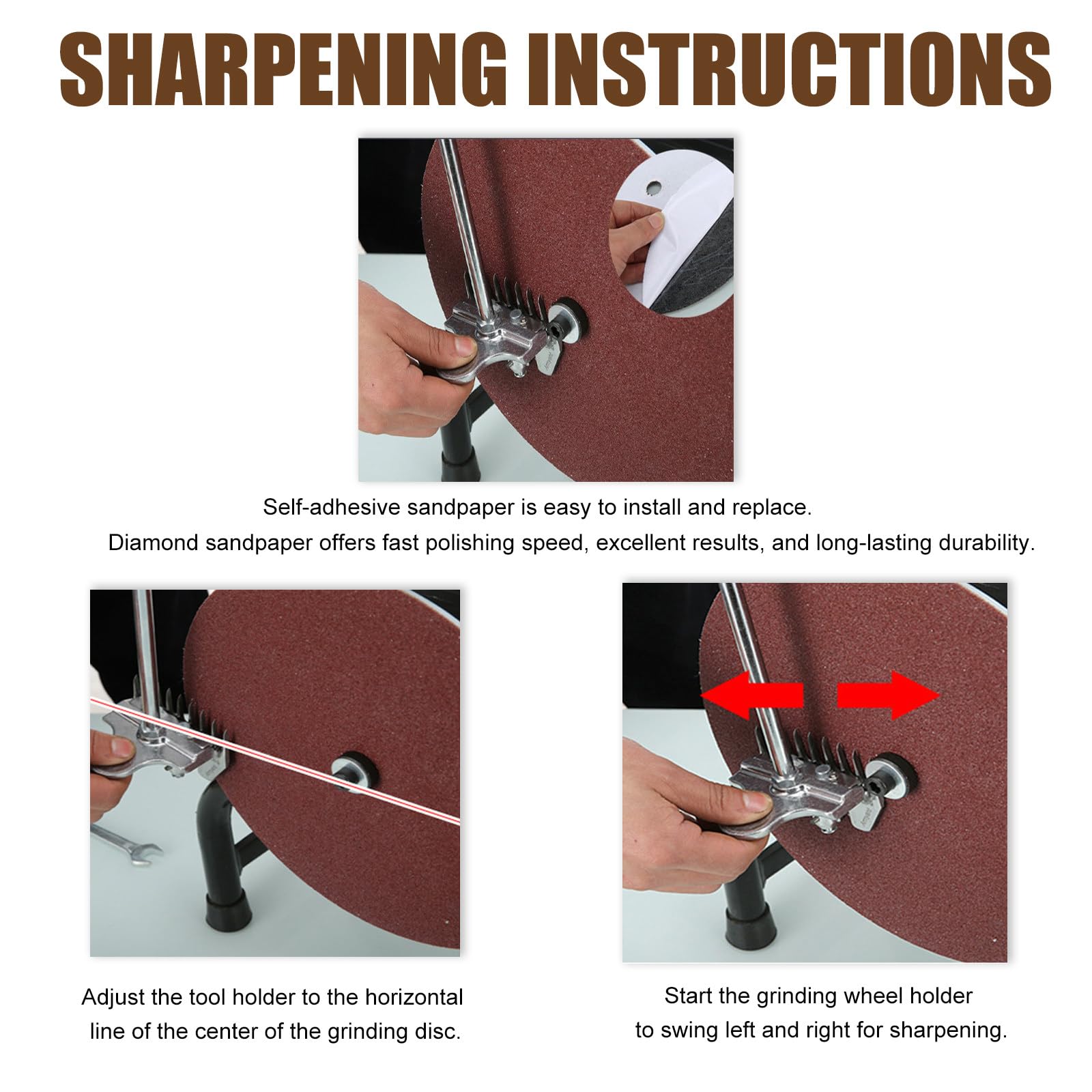 SHARPENING INSTRUCTIONS

Self-adhesive sandpaper is easy to install and replace.
Diamond sandpaper offers fast polishing speed, excellent results, and long-lasting durability.

Adjust the tool holder to the horizontal line of the center of the grinding disc.

Start the grinding wheel holder to swing left and right for sharpening.