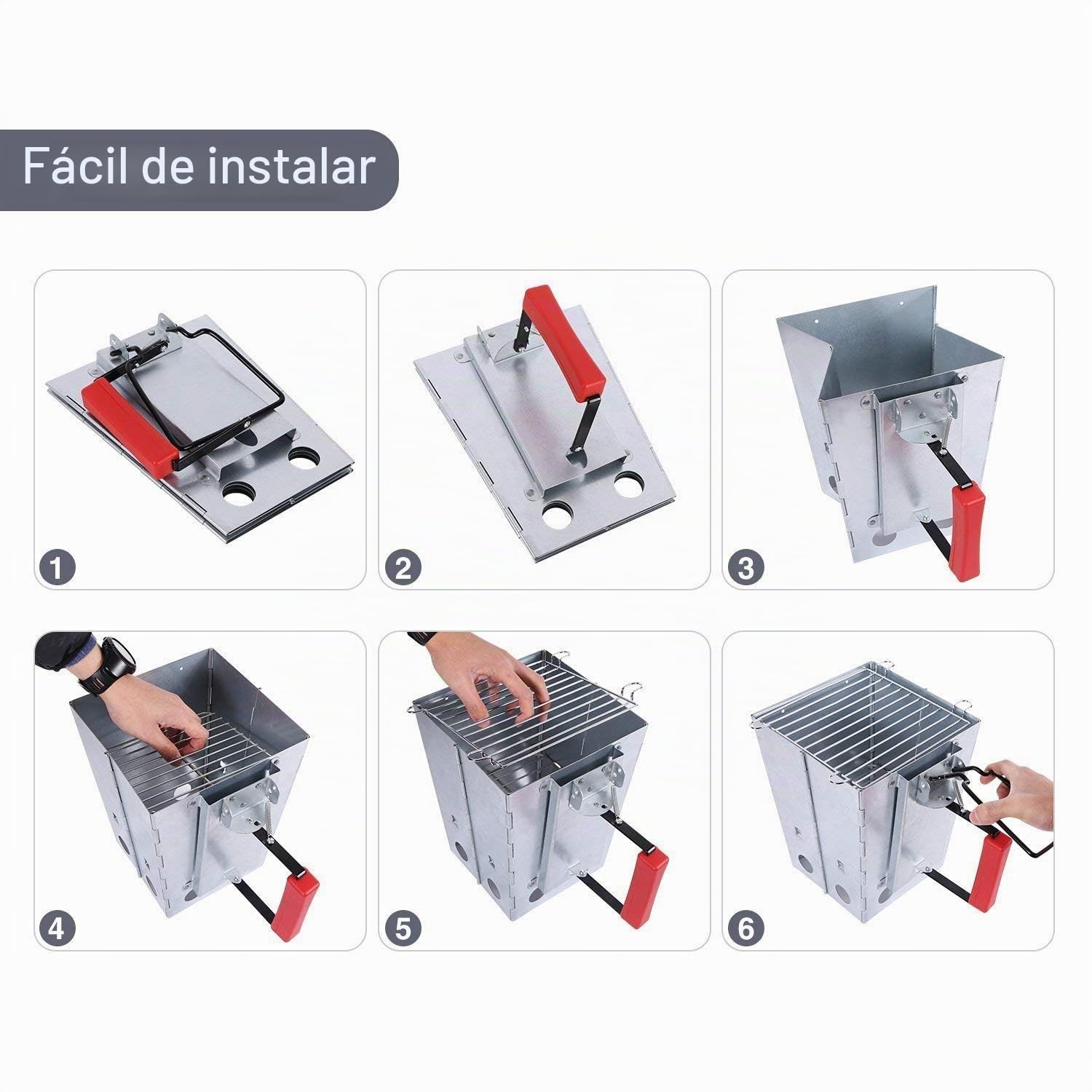 Fácil de instalar

1

2

3

4

5

6