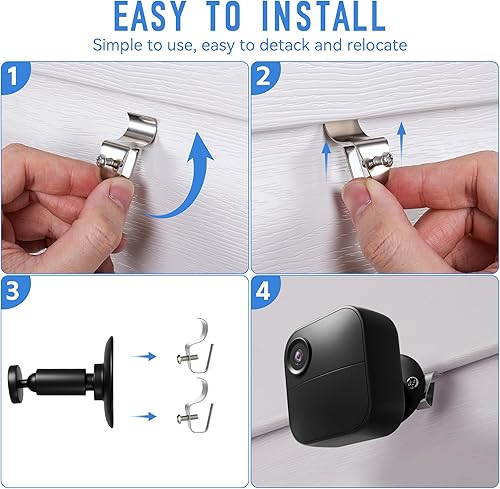 EASY TO INSTALL

Simple to use, easy to detack and relocate

1

2

3

4