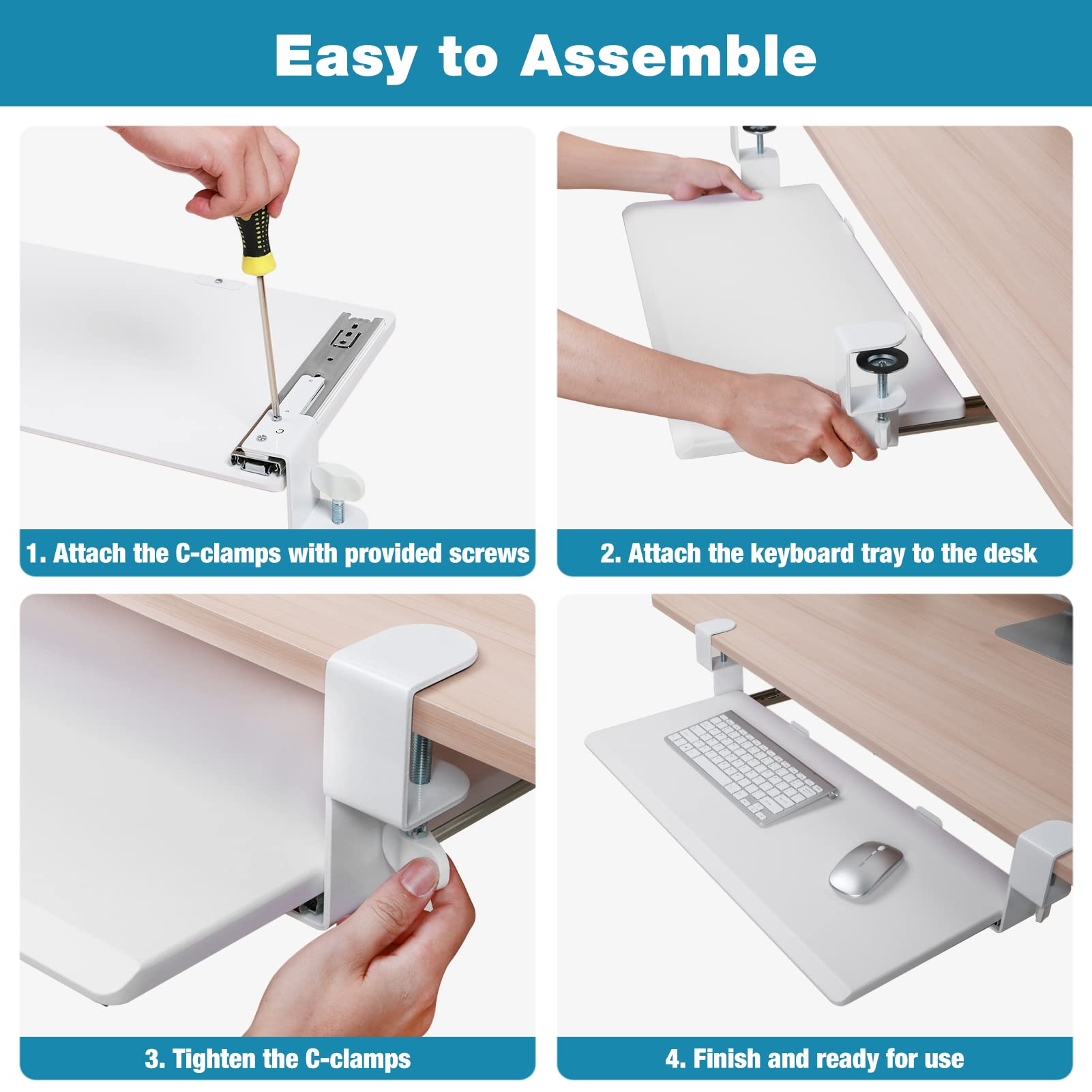 Easy to Assemble

1. Attach the C-clamps with provided screws

2. Attach the keyboard tray to the desk

3. Tighten the C-clamps

4. Finish and ready for use