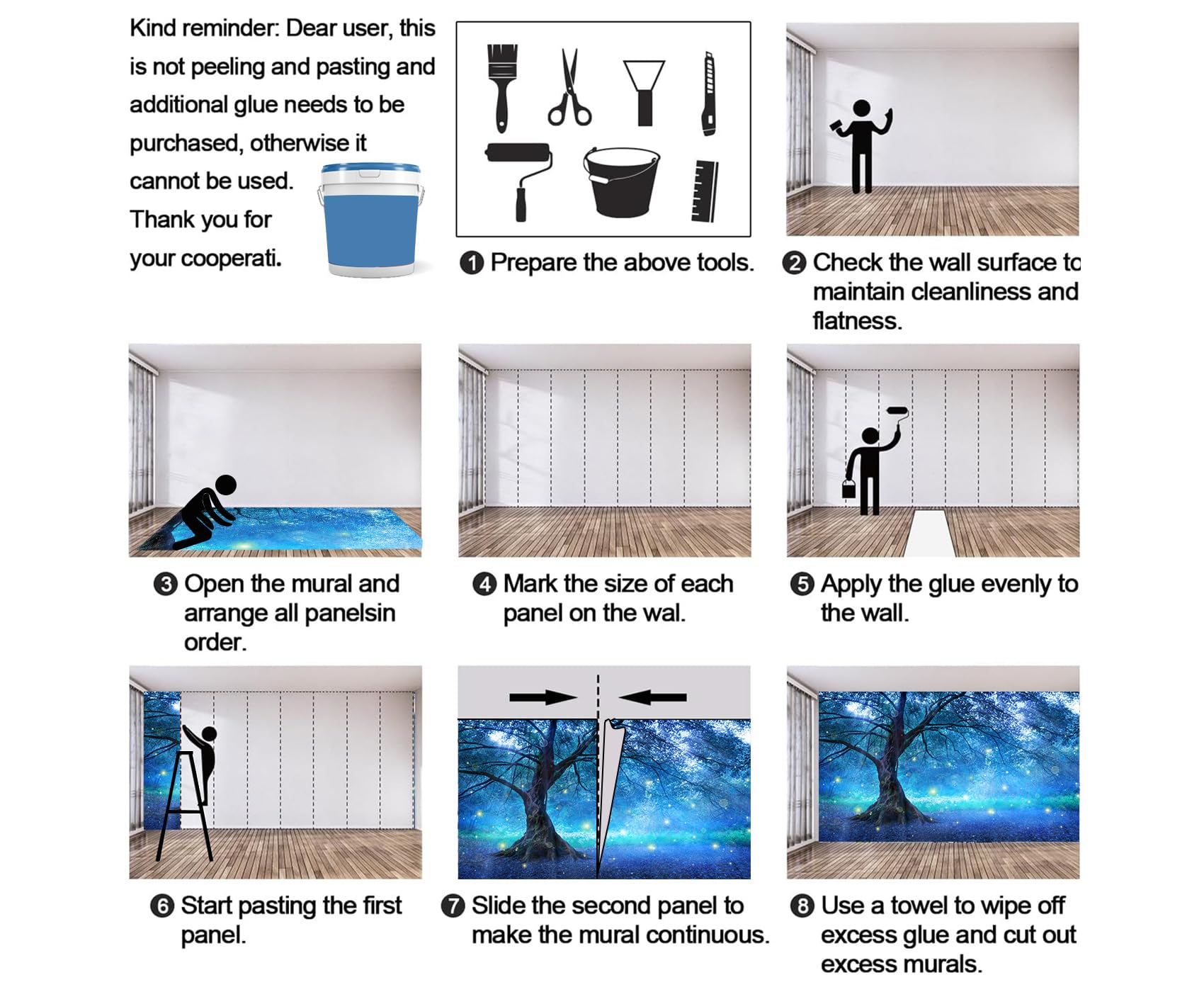 Kind reminder: Dear user, this is not peeling and pasting and additional glue needs to be purchased, otherwise it cannot be used. Thank you for your cooperati.

❶ Prepare the above tools.

❷ Check the wall surface to maintain cleanliness and flatness.

❸ Open the mural and arrange all panelsin order.

❹ Mark the size of each panel on the wal.

❺ Apply the glue evenly to the wall.

❻ Start pasting the first panel.

❼ Slide the second panel to make the mural continuous.

❽ Use a towel to wipe off excess glue and cut out excess murals.