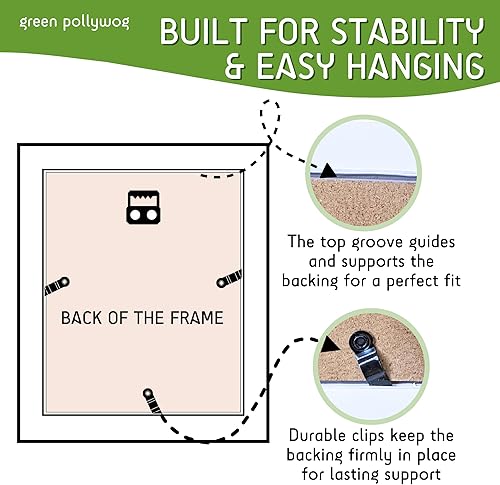 green pollywog

BUILT FOR STABILITY & EASY HANGING

BACK OF THE FRAME

The top groove guides and supports the backing for a perfect fit

Durable clips keep the backing firmly in place for lasting support