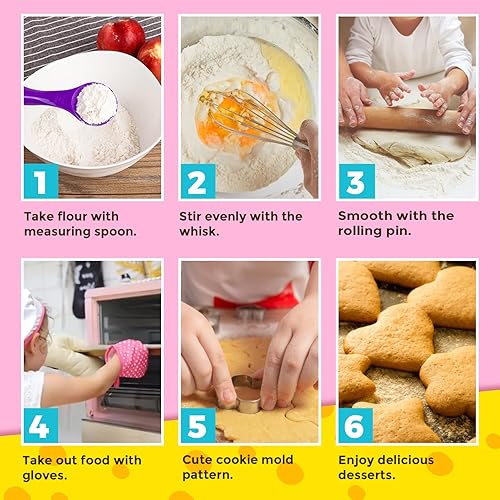 1

Take flour with measuring spoon.

2

Stir evenly with the whisk.

3

Smooth with the rolling pin.

4

Take out food with gloves.

5

Cute cookie mold pattern.

6

Enjoy delicious desserts.