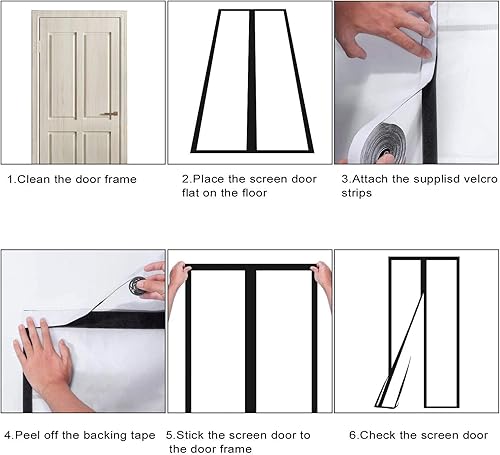 1.Clean the door frame

2.Place the screen door flat on the floor

3.Attach the supplisd velcro strips

4.Peel off the backing tape

5.Stick the screen door to the door frame

6.Check the screen door