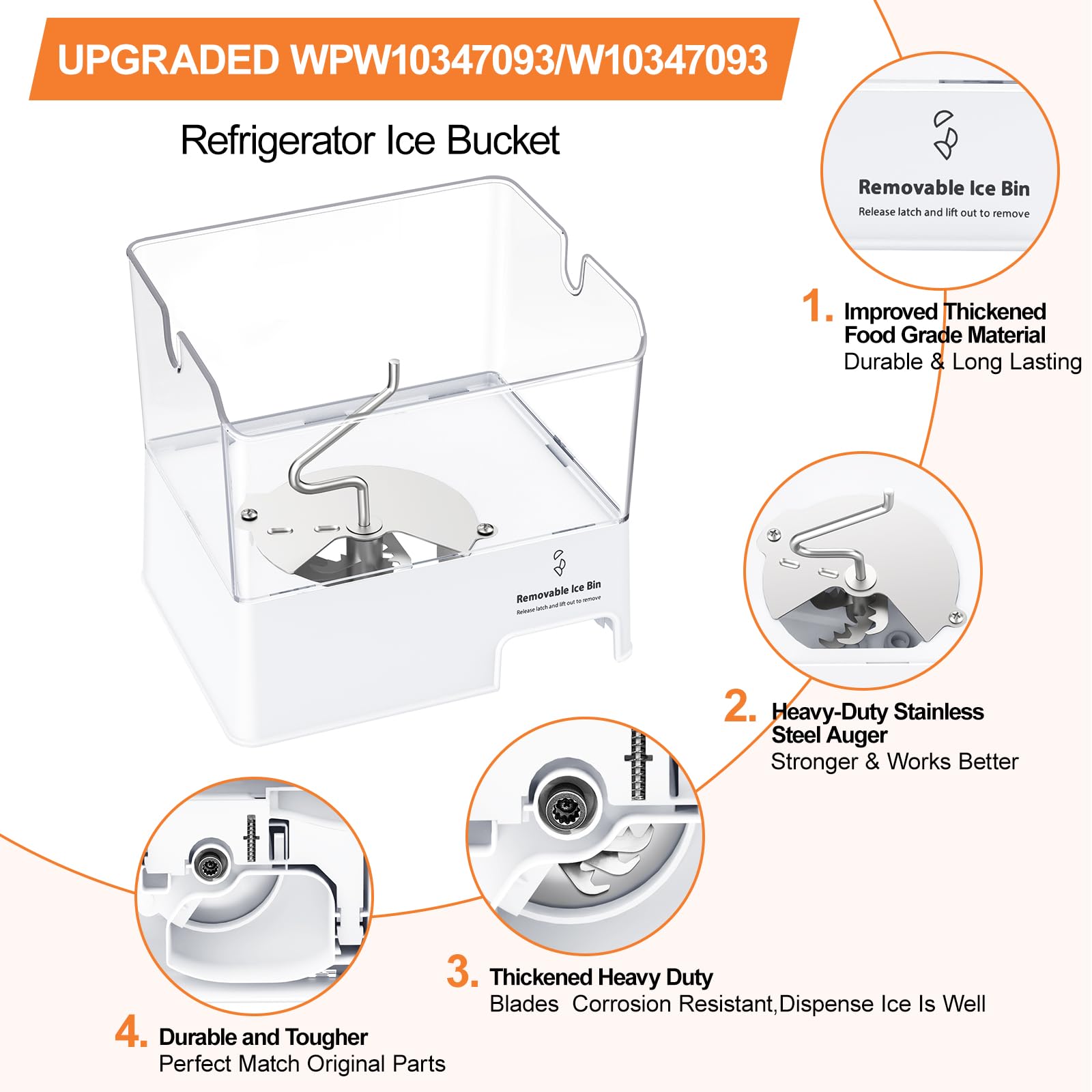 UPGRADED WPW10347093/W10347093

Refrigerator Ice Bucket

Removable Ice Bin
Release latch and lift out to remove

Removable Ice Bin
Release latch and lift out to remove

1. Improved Thickened Food Grade Material
Durable & Long Lasting

2. Heavy-Duty Stainless Steel Auger
Stronger & Works Better

3. Thickened Heavy Duty
Blades Corrosion Resistant,Dispense Ice Is Well

4. Durable and Tougher
Perfect Match Original Parts