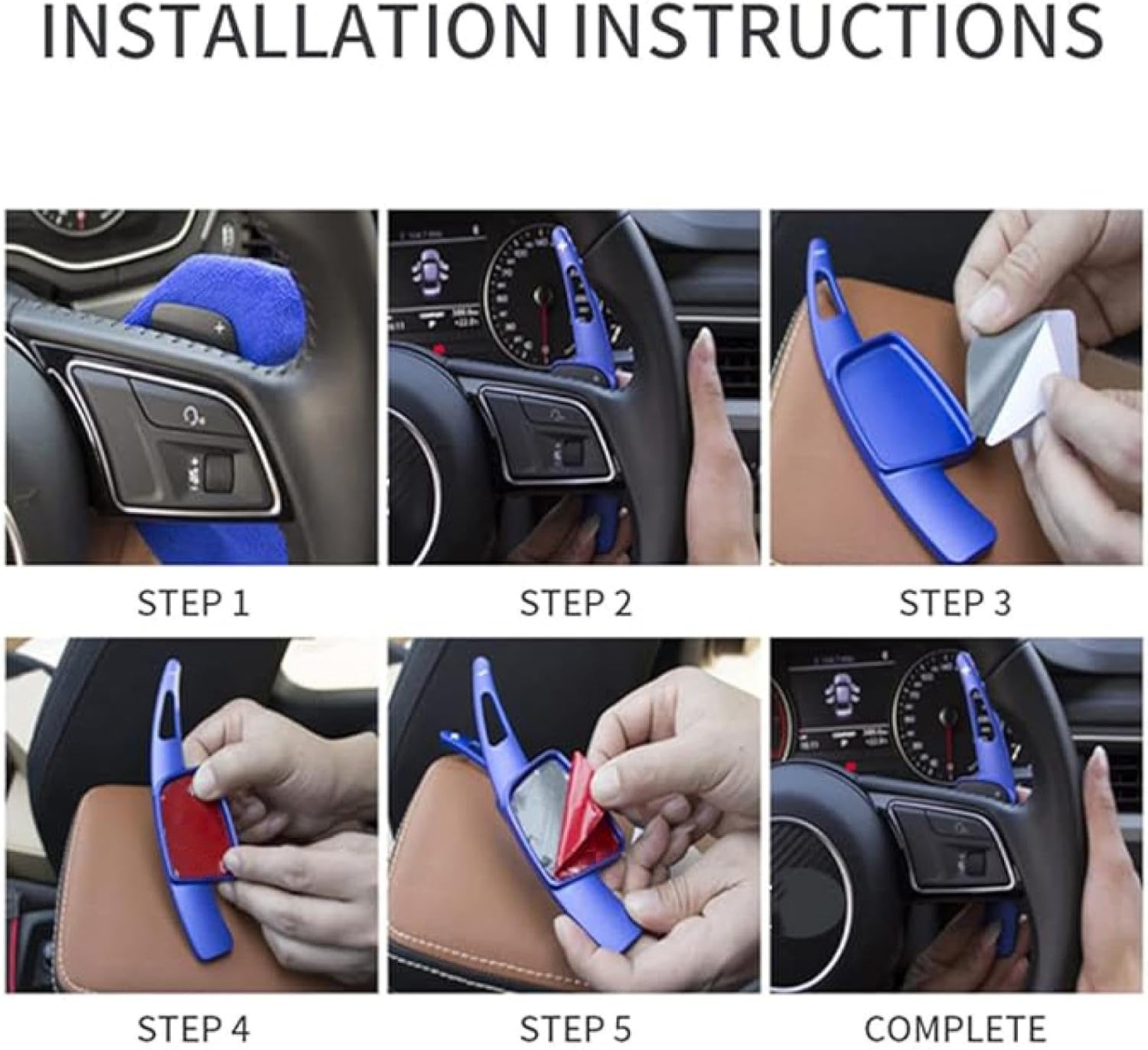 INSTALLATION INSTRUCTIONS

STEP 1

STEP 2

STEP 3

STEP 4

STEP 5

COMPLETE