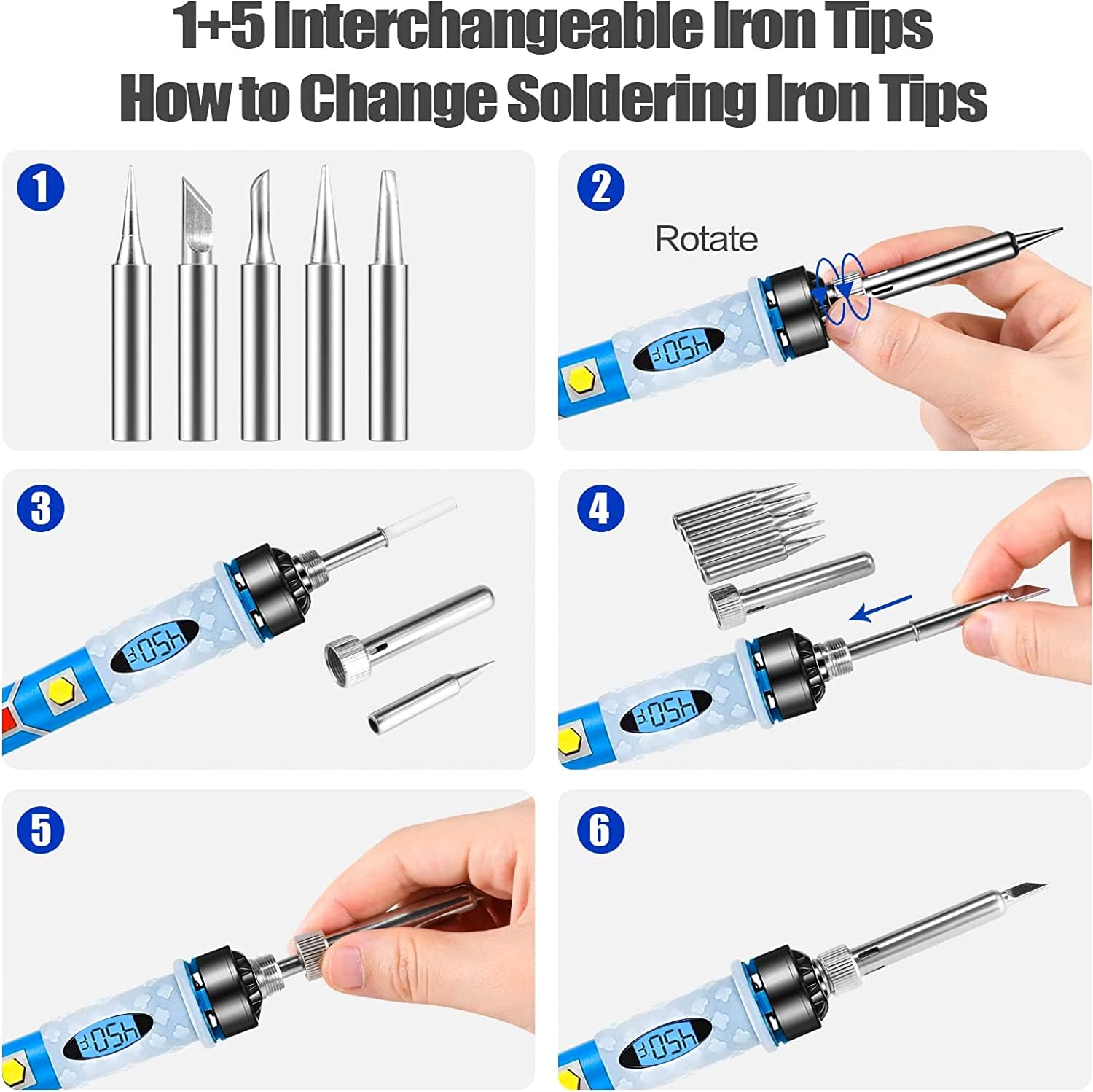 1+5 Interchangeable Iron Tips
How to Change Soldering Iron Tips

1

2

Rotate

450°F

3

450°F

4

450°F

5

450°F

6

450°F