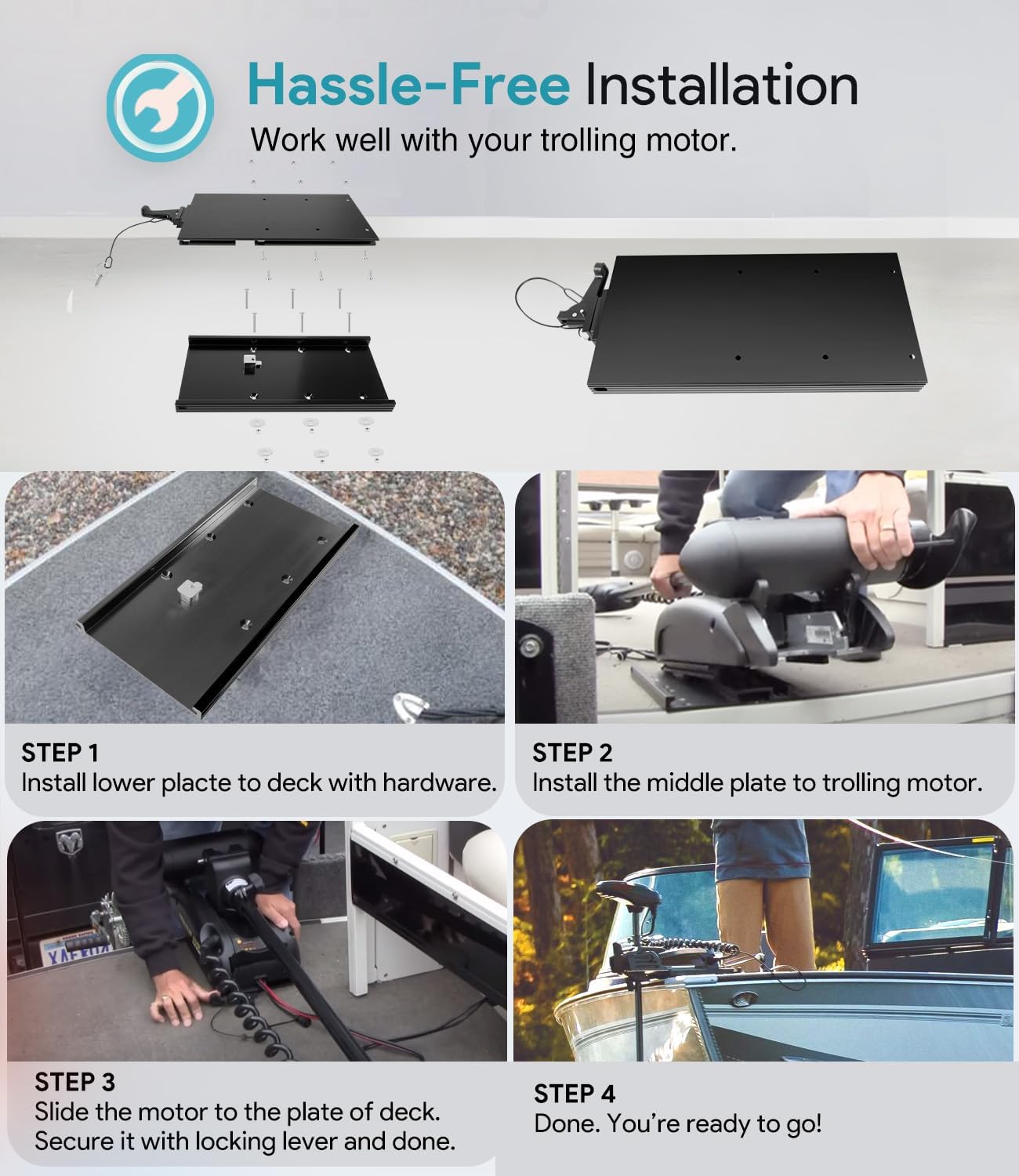 Hassle-Free Installation
Work well with your trolling motor.

STEP 1
Install lower placte to deck with hardware.

STEP 2
Install the middle plate to trolling motor.

STEP 3
Slide the motor to the plate of deck. Secure it with locking lever and done.

STEP 4
Done. You're ready to go!