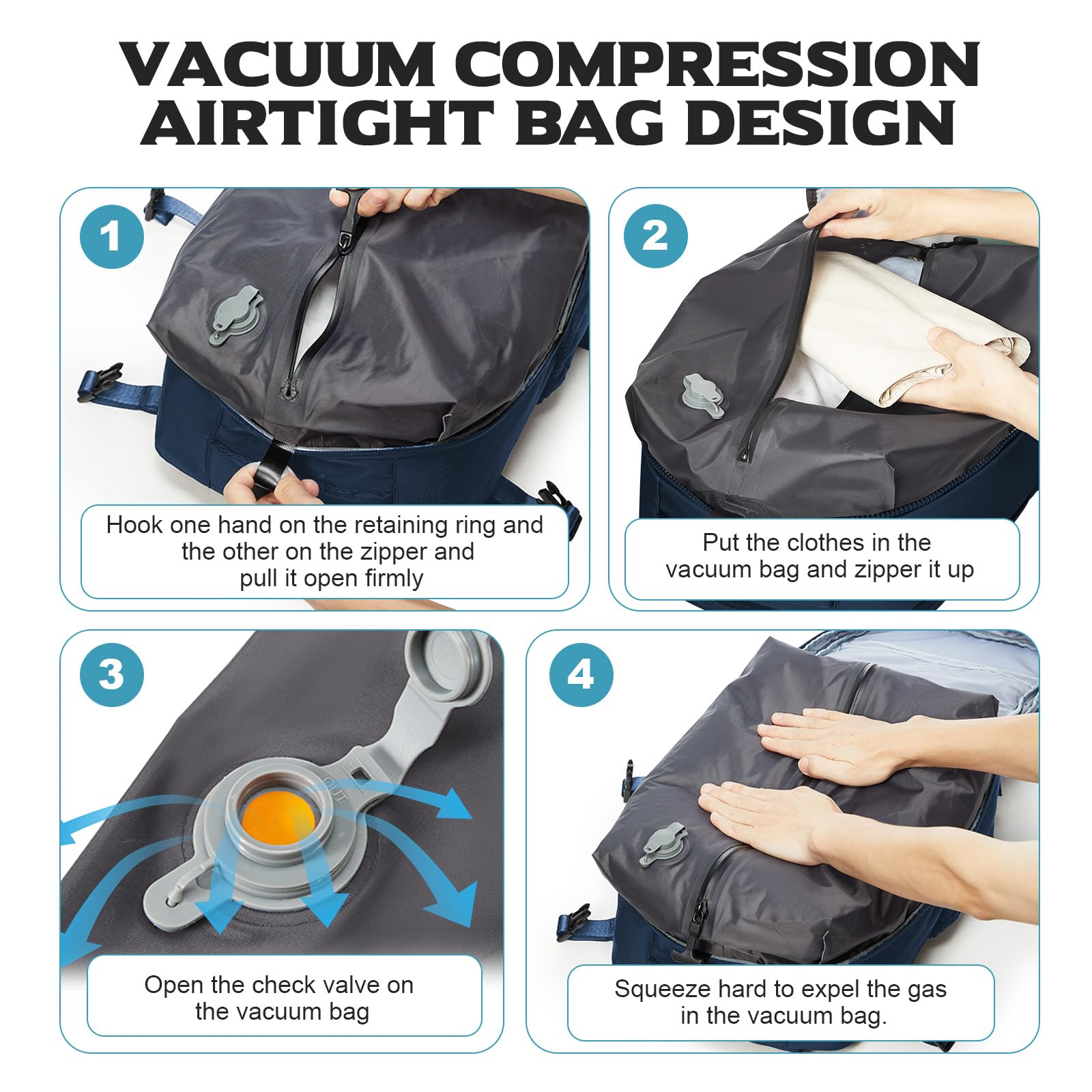 VACUUM COMPRESSION AIRTIGHT BAG DESIGN

1

Hook one hand on the retaining ring and the other on the zipper and pull it open firmly

2

Put the clothes in the vacuum bag and zipper it up

3

OUT

Open the check valve on the vacuum bag

4

Squeeze hard to expel the gas in the vacuum bag.