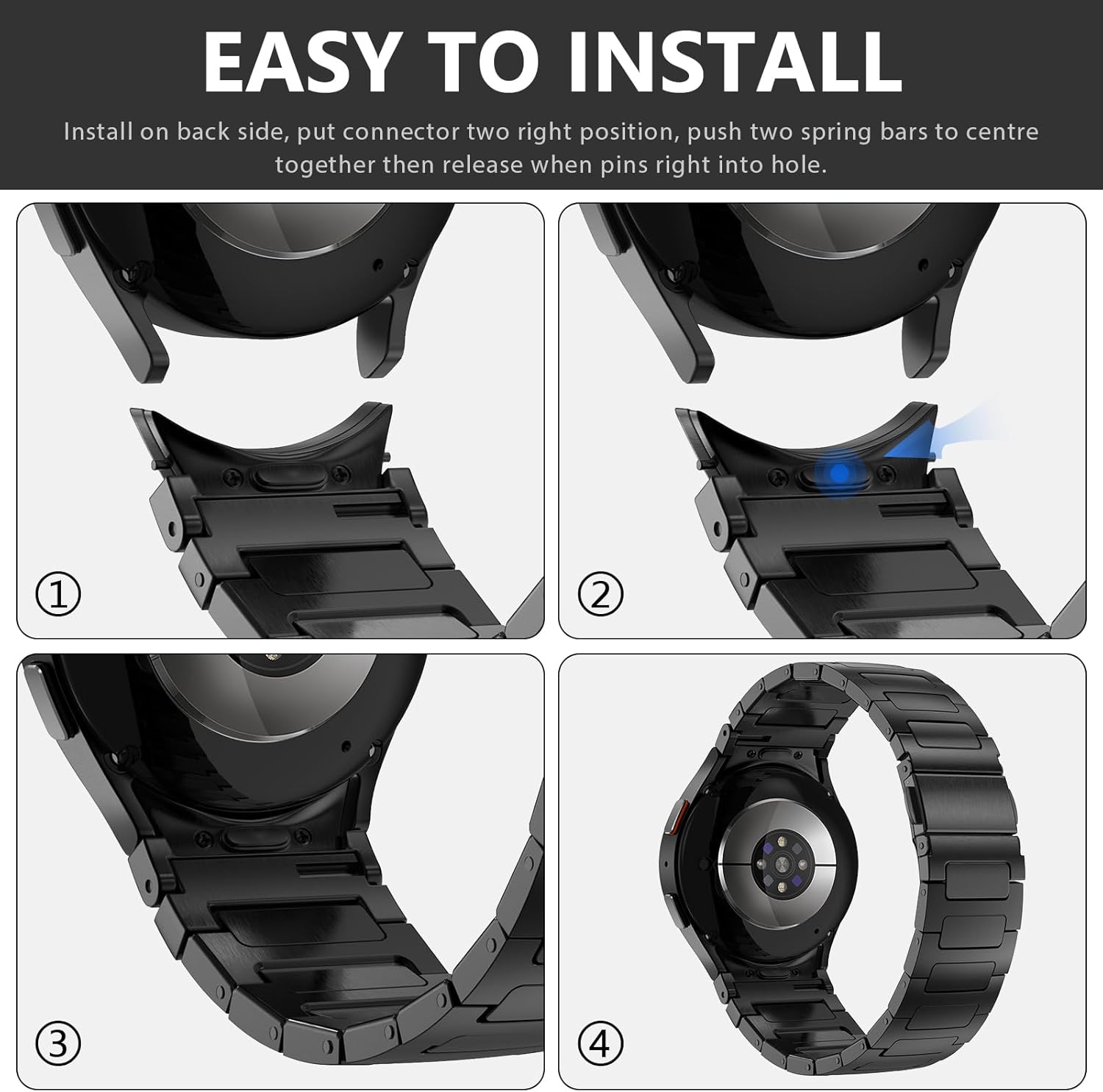 EASY TO INSTALL

Install on back side, put connector two right position, push two spring bars to centre together then release when pins right into hole.

①

②

③

④