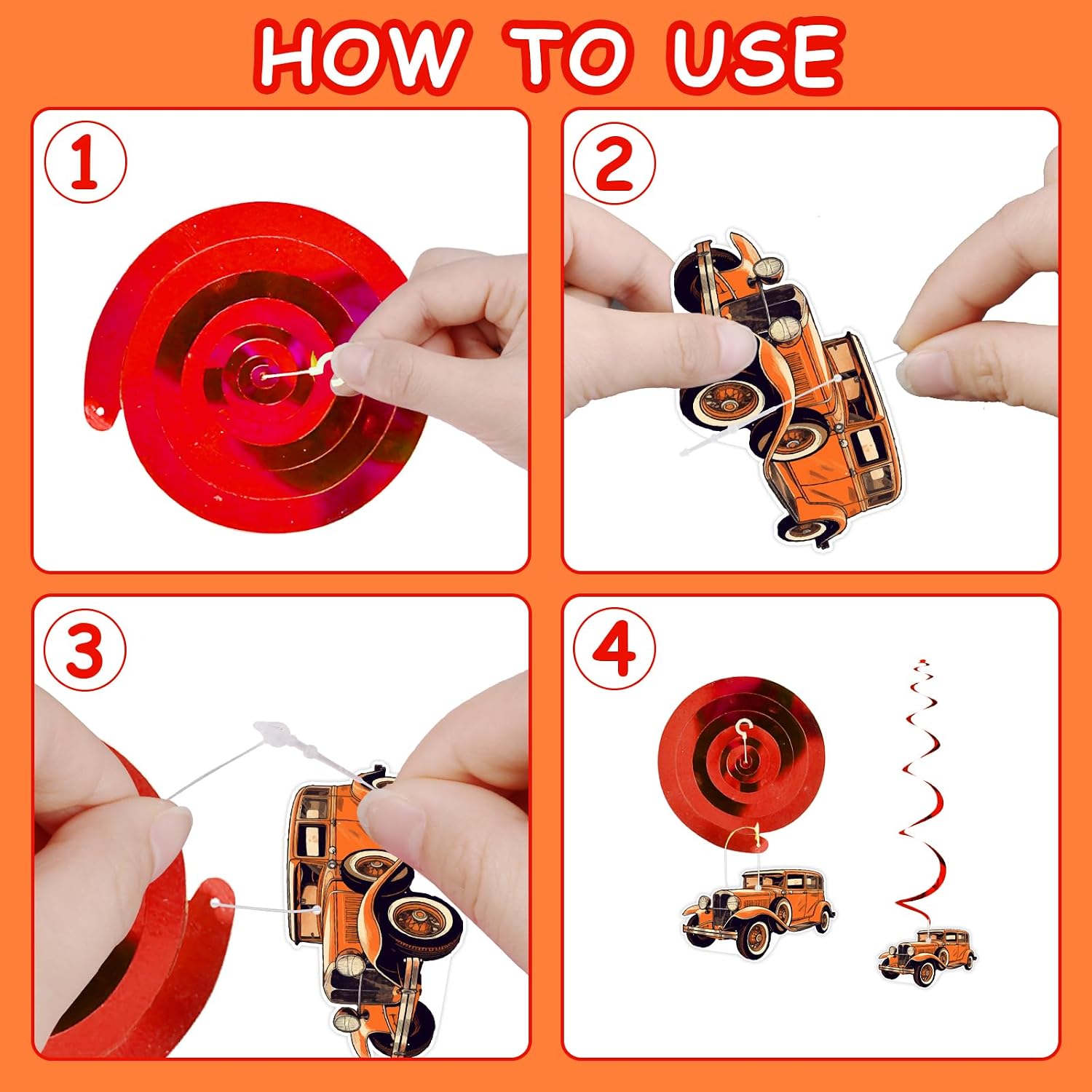 HOW TO USE

1

2

3

4