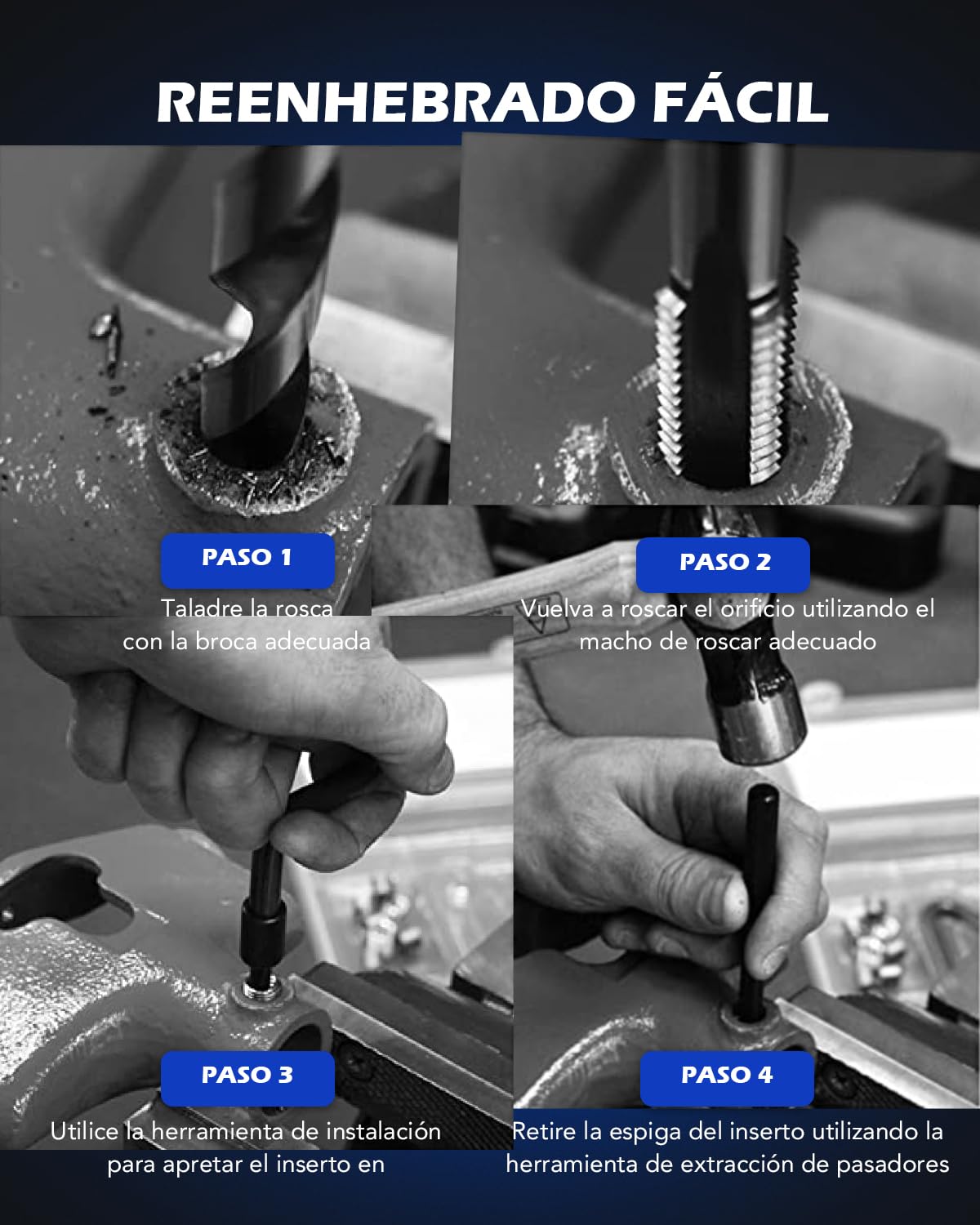 REENHEBRADO FÁCIL

PASO 1

Taladre la rosca con la broca adecuada

PASO 2

Vuelva a roscar el orificio utilizando el macho de roscar adecuado

PASO 3

Utilice la herramienta de instalación para apretar el inserto en

PASO 4

Retire la espiga del inserto utilizando la herramienta de extracción de pasadores