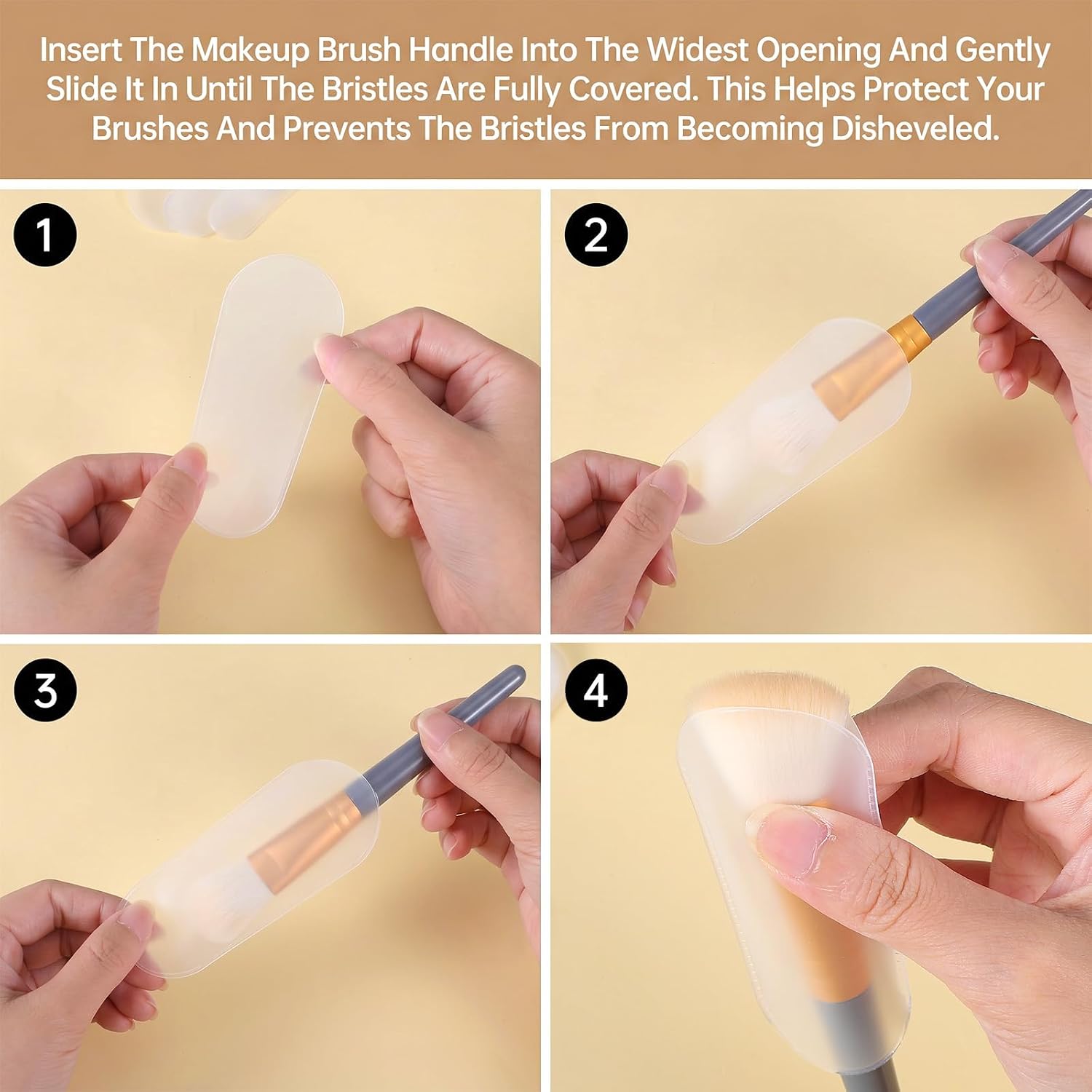 Insert The Makeup Brush Handle Into The Widest Opening And Gently Slide It In Until The Bristles Are Fully Covered. This Helps Protect Your Brushes And Prevents The Bristles From Becoming Disheveled.

1

2

3

4