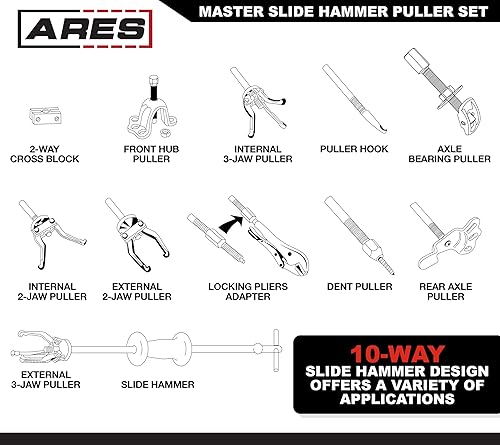 ARES

MASTER SLIDE HAMMER PULLER SET

2-WAY CROSS BLOCK

FRONT HUB PULLER

INTERNAL 3-JAW PULLER

PULLER HOOK

AXLE BEARING PULLER

INTERNAL 2-JAW PULLER

EXTERNAL 2-JAW PULLER

LOCKING PLIERS ADAPTER

DENT PULLER

REAR AXLE PULLER

EXTERNAL 3-JAW PULLER

SLIDE HAMMER

10-WAY
SLIDE HAMMER DESIGN OFFERS A VARIETY OF APPLICATIONS