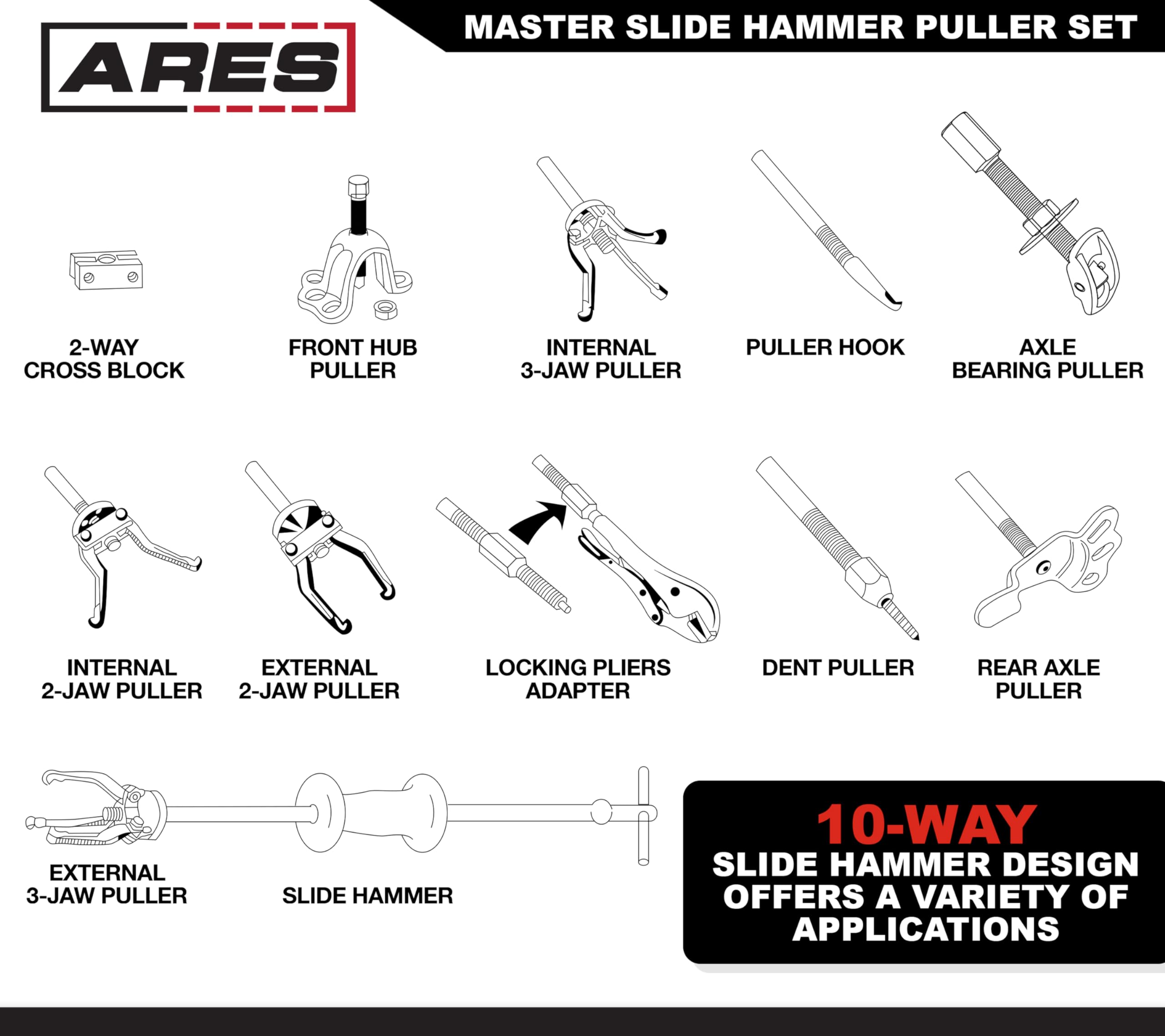 ARES

MASTER SLIDE HAMMER PULLER SET

2-WAY CROSS BLOCK

FRONT HUB PULLER

INTERNAL 3-JAW PULLER

PULLER HOOK

AXLE BEARING PULLER

INTERNAL 2-JAW PULLER

EXTERNAL 2-JAW PULLER

LOCKING PLIERS ADAPTER

DENT PULLER

REAR AXLE PULLER

EXTERNAL 3-JAW PULLER

SLIDE HAMMER

10-WAY
SLIDE HAMMER DESIGN OFFERS A VARIETY OF APPLICATIONS