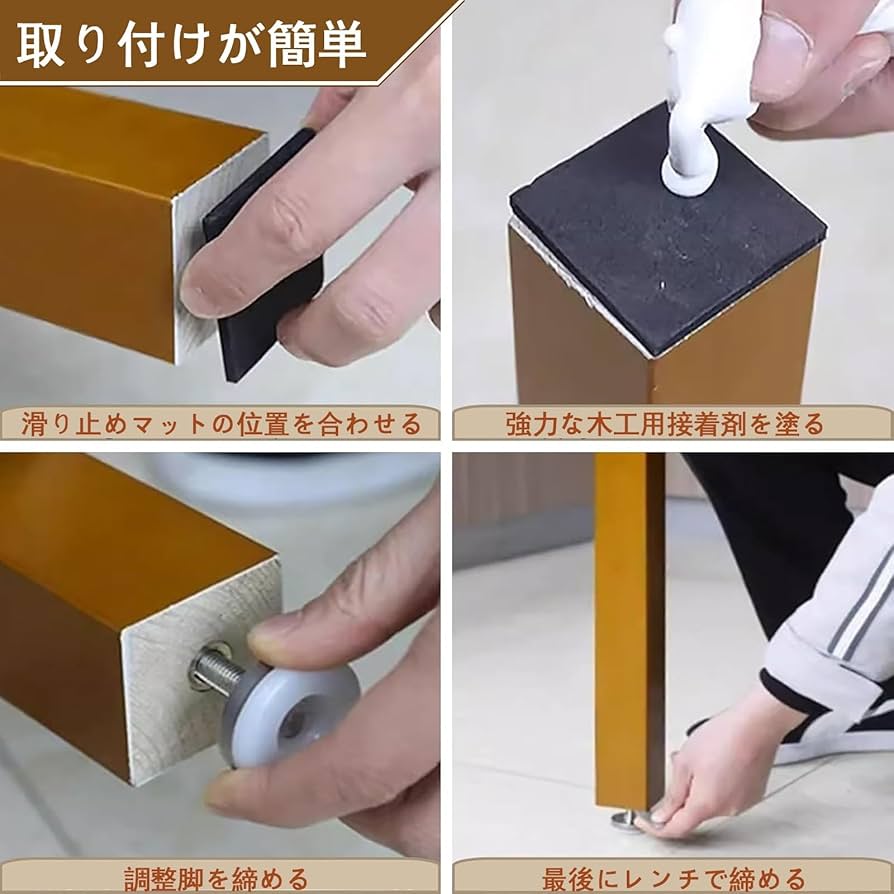 取り付けが簡単

滑り止めマットの位置を合わせる

強力な木工用接着剤を塗る

調整脚を締める

最後にレンチで締める