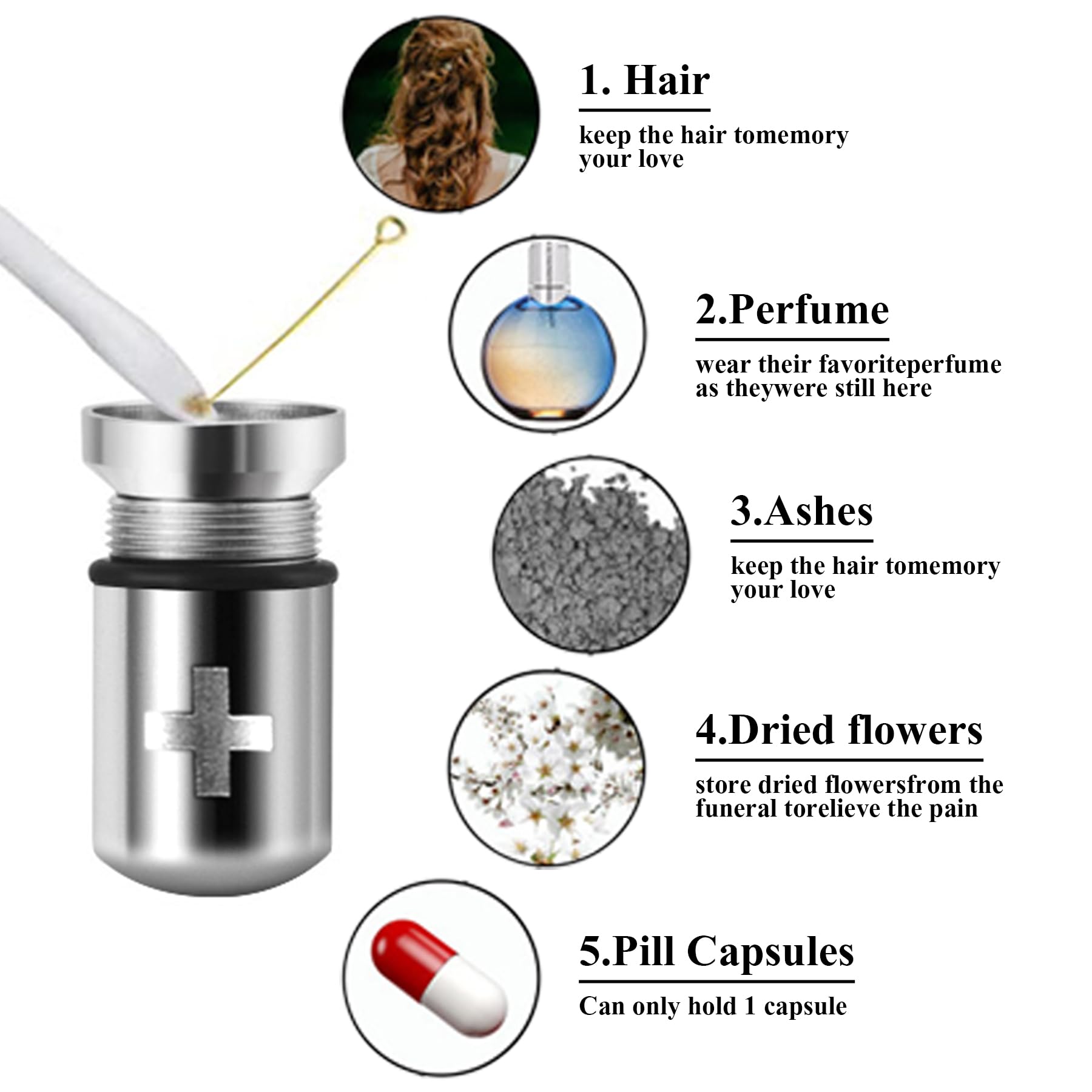 1. Hair

keep the hair tomemory your love

2.Perfume

wear their favoriteperfume as theywere still here

3.Ashes

keep the hair tomemory your love

4.Dried flowers

store dried flowersfrom the funeral torelieve the pain

5.Pill Capsules

Can only hold 1 capsule